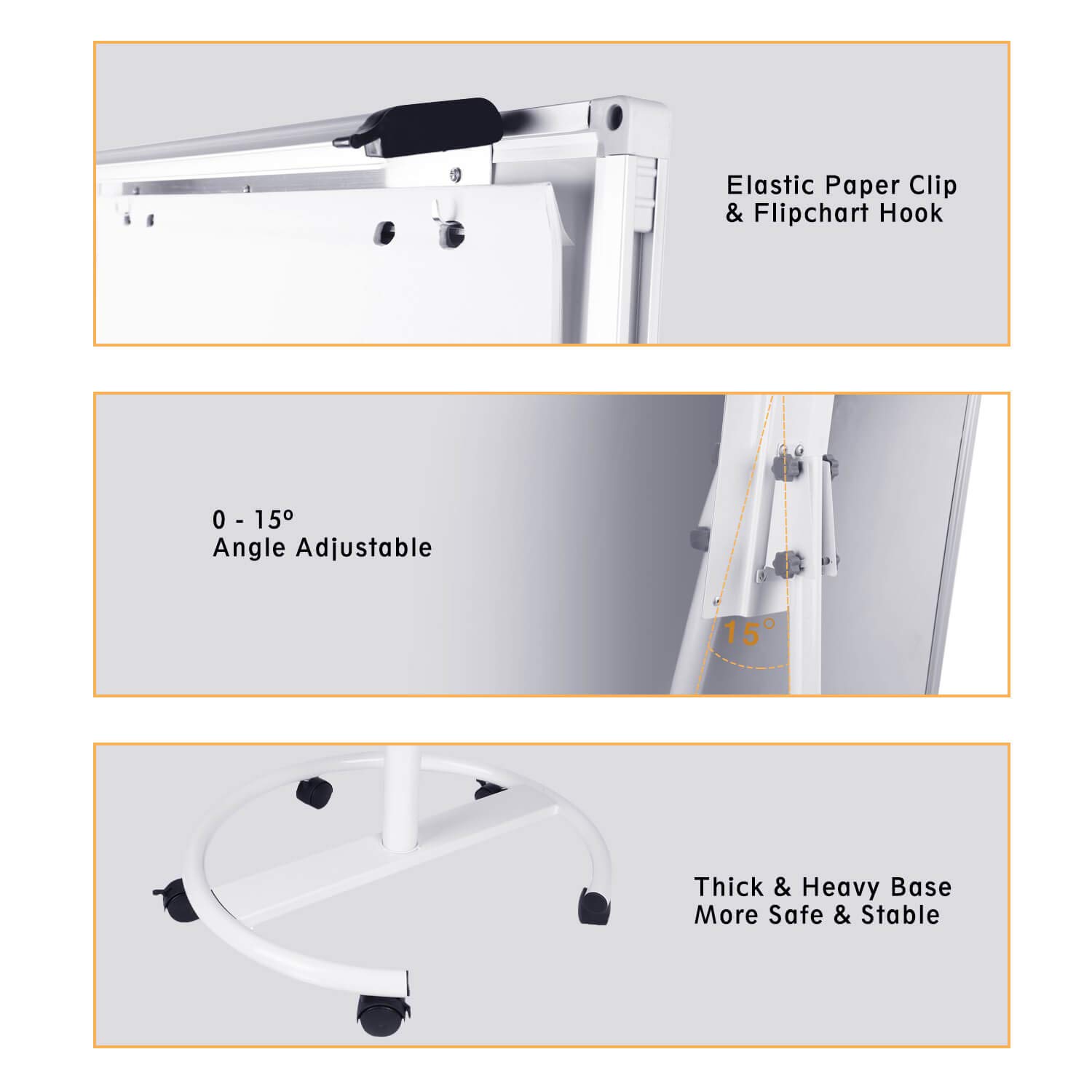 Elastic Paper Clip
& Flipchart Hook

0 - 15º
Angle Adjustable

15°

Thick & Heavy Base
More Safe & Stable