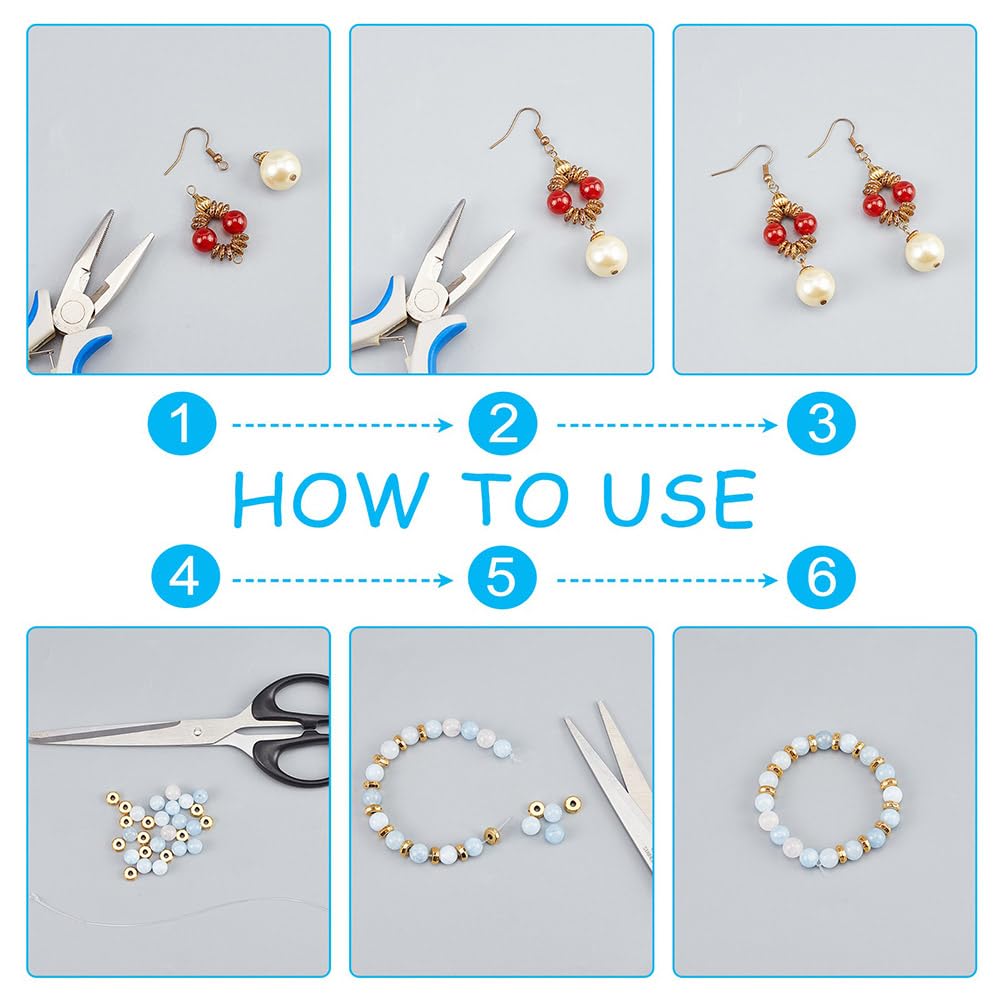 1 2 3

HOW TO USE

4 5 6