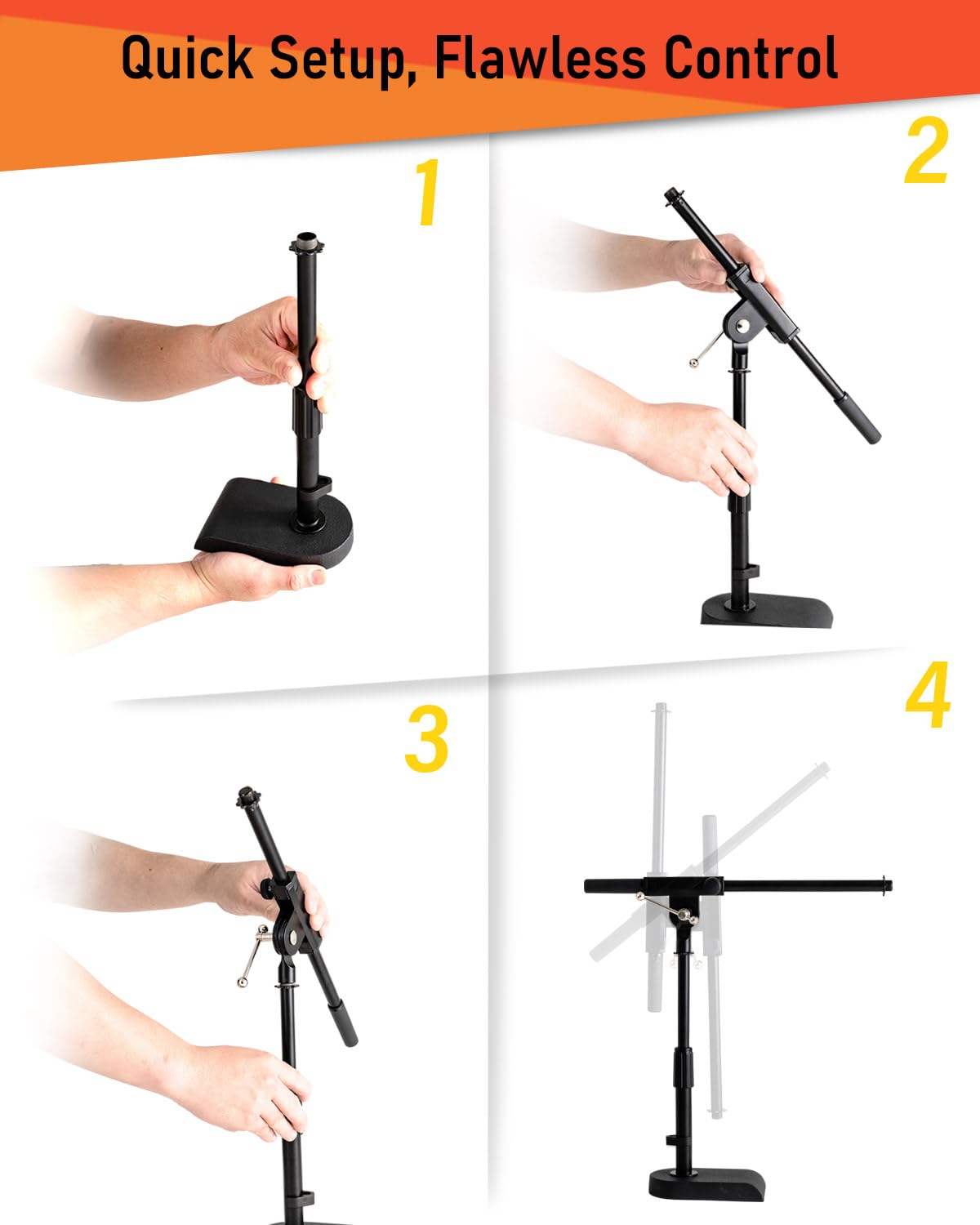 Quick Setup, Flawless Control

1

2

3

4