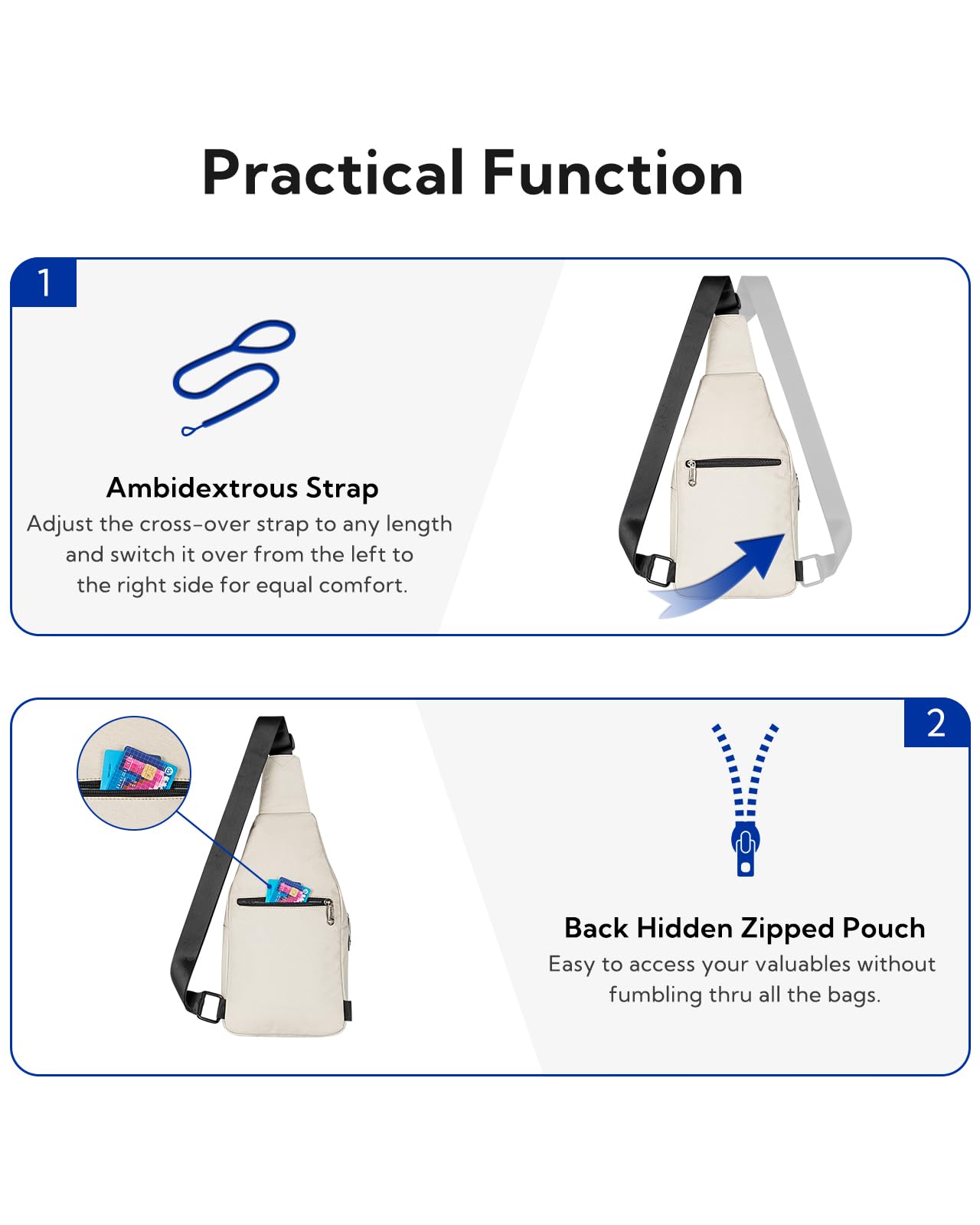 Practical Function

1

Ambidextrous Strap
Adjust the cross-over strap to any length and switch it over from the left to the right side for equal comfort.

2

Back Hidden Zipped Pouch
Easy to access your valuables without fumbling thru all the bags.