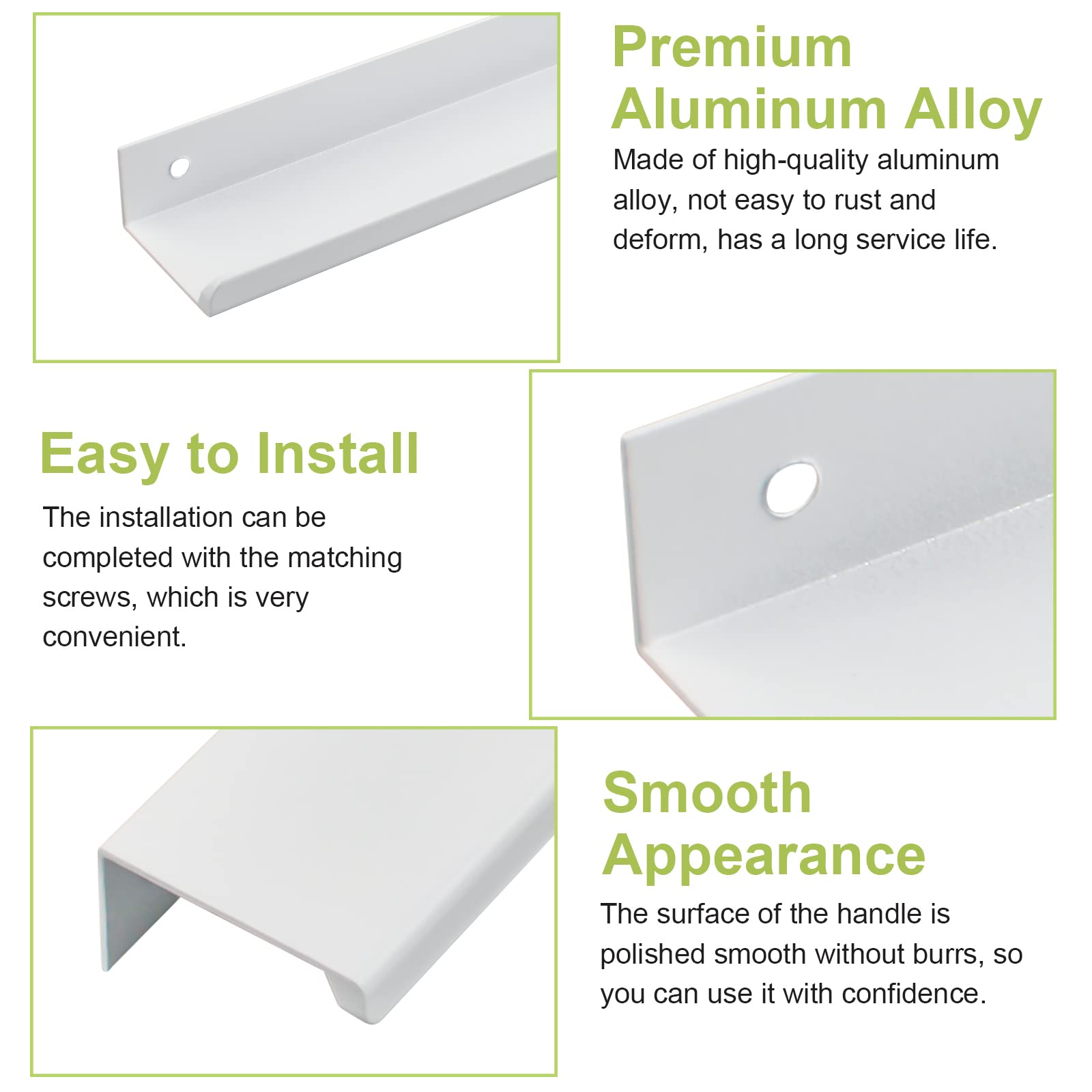 Premium Aluminum Alloy

Made of high-quality aluminum alloy, not easy to rust and deform, has a long service life.

Easy to Install

The installation can be completed with the matching screws, which is very convenient.

Smooth Appearance

The surface of the handle is polished smooth without burrs, so you can use it with confidence.