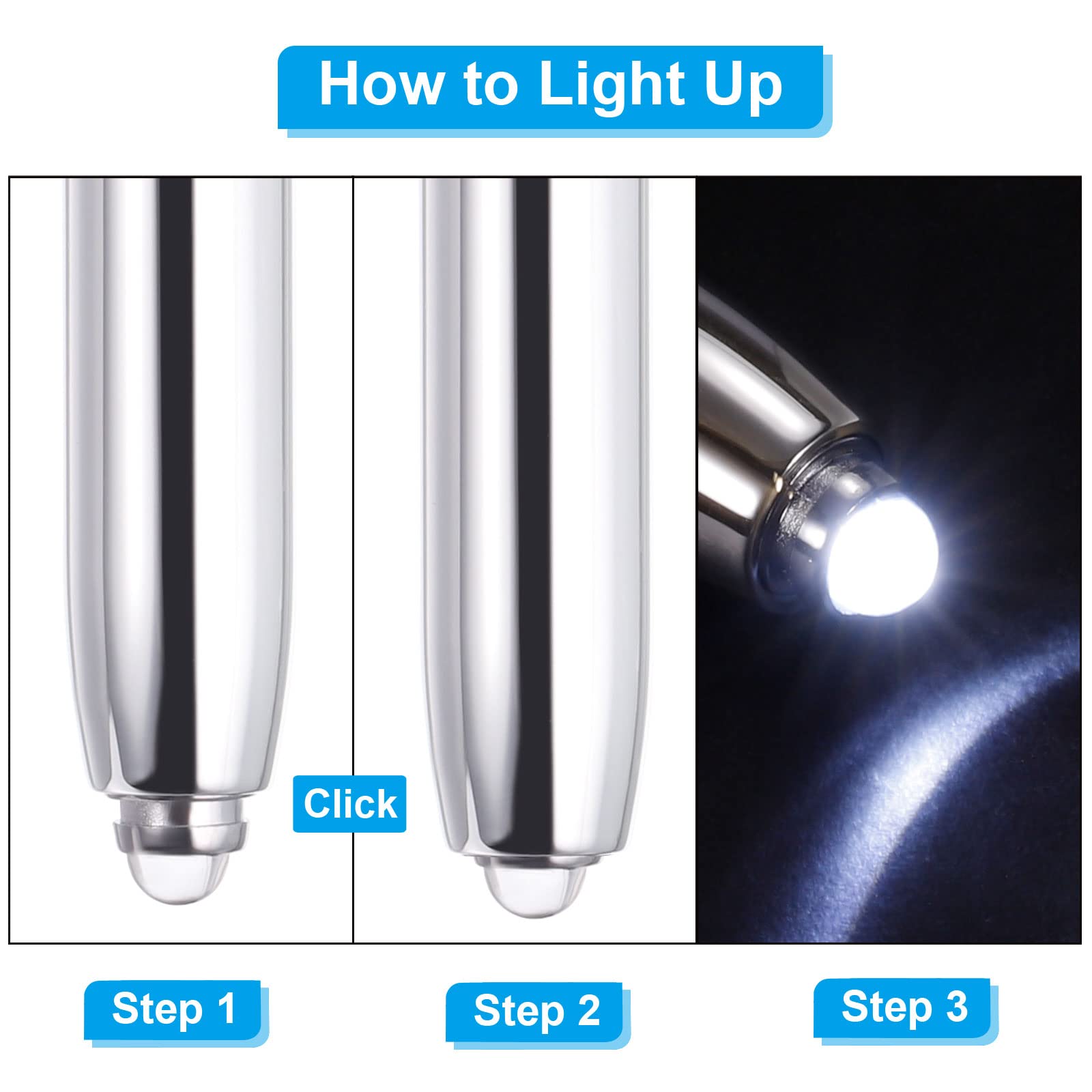 How to Light Up

Click

Step 1

Step 2

Step 3