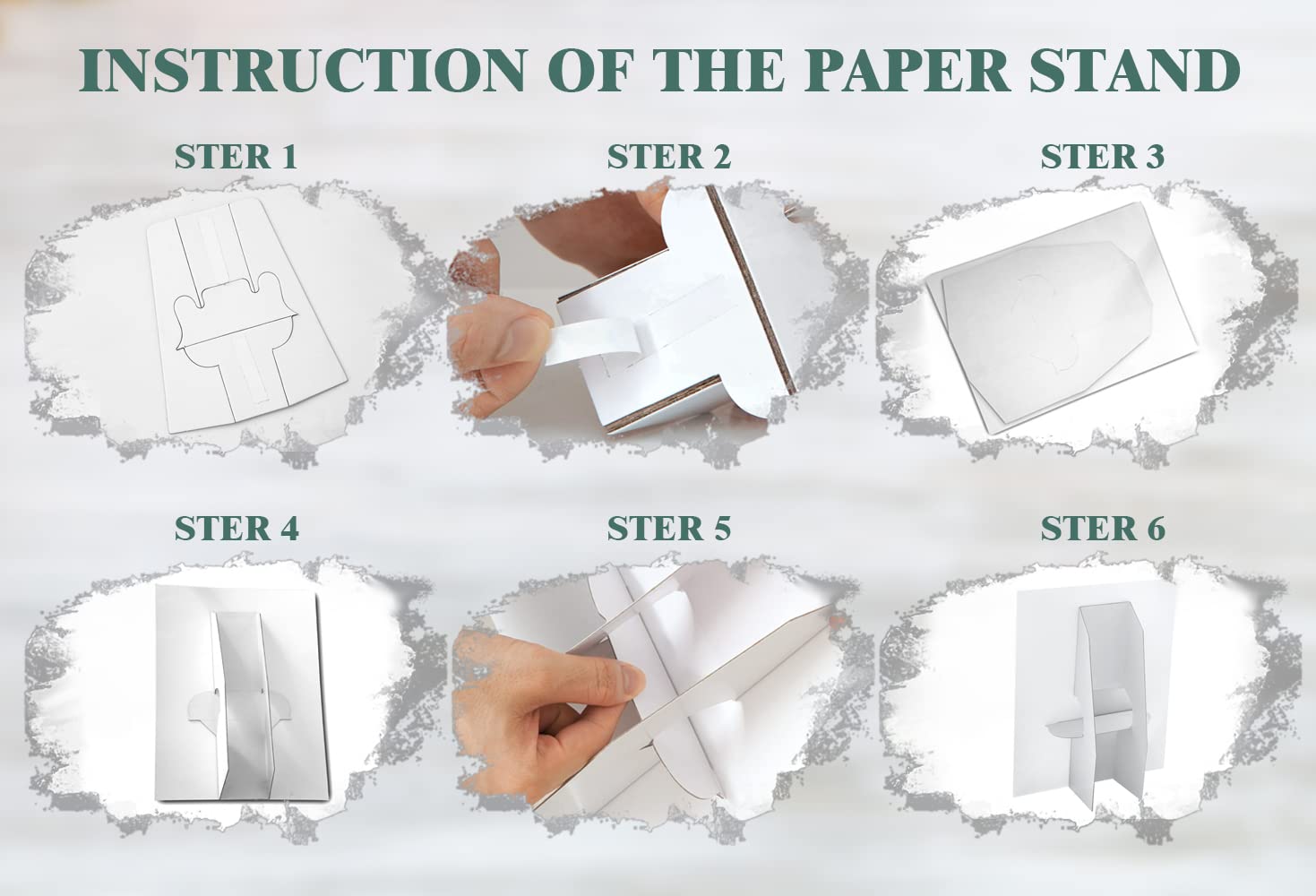 INSTRUCTION OF THE PAPER STAND

STER 1

STER 2

STER 3

STER 4

STER 5

STER 6