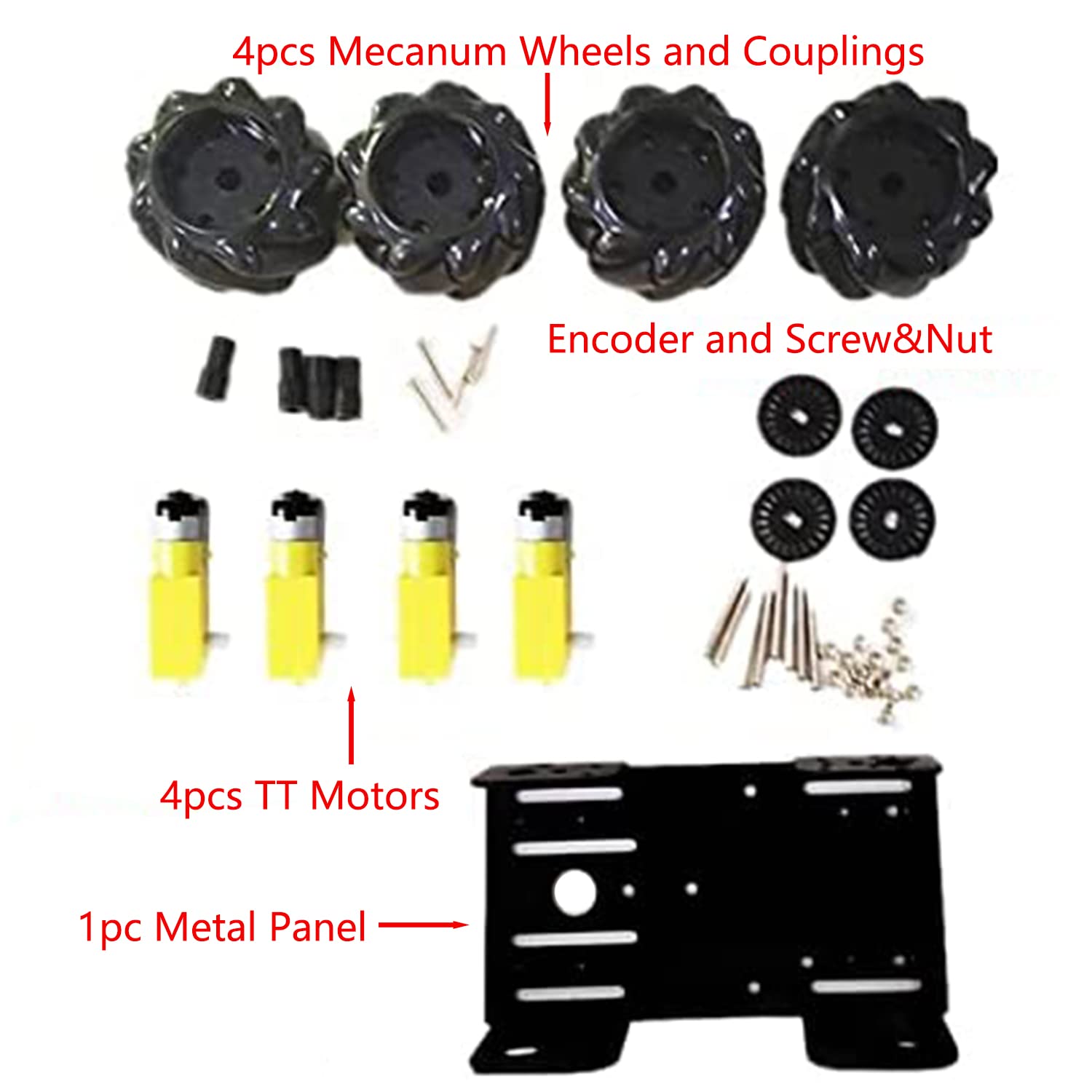 4pcs Mecanum Wheels and Couplings

Encoder and Screw&Nut

4pcs TT Motors

1pc Metal Panel