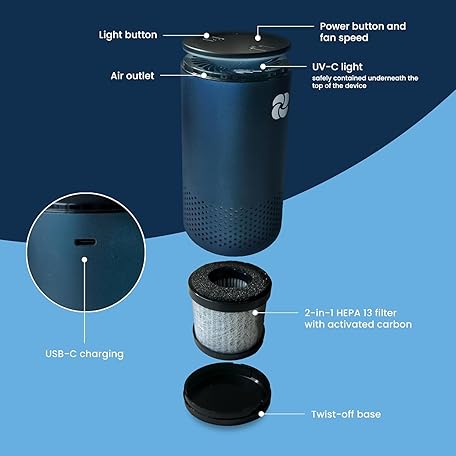 Light button

Power button and fan speed

Air outlet

UV-C light
safely contained underneath the top of the device

2-in-1 HEPA 13 filter with activated carbon

USB-C charging

Twist-off base