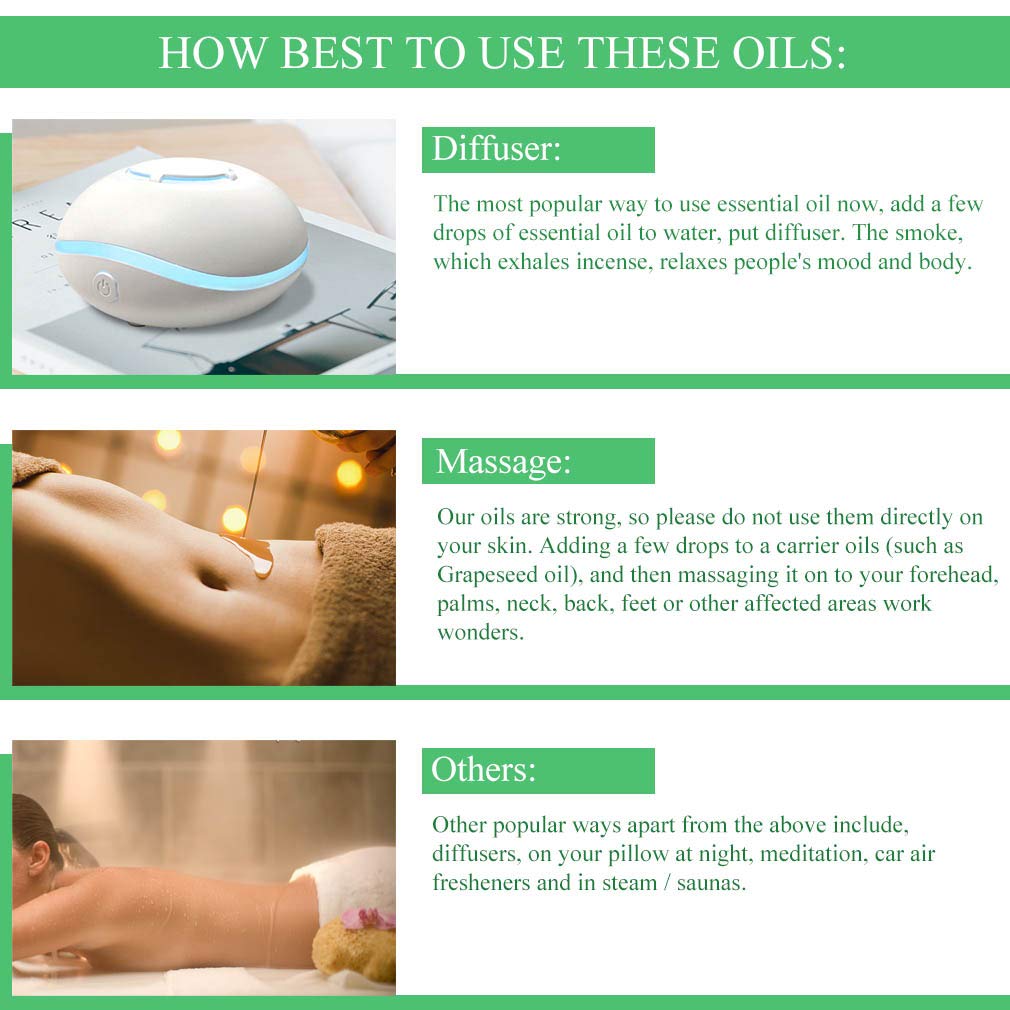 HOW BEST TO USE THESE OILS:

Diffuser:

The most popular way to use essential oil now, add a few drops of essential oil to water, put diffuser. The smoke, which exhales incense, relaxes people's mood and body.

Massage:

Our oils are strong, so please do not use them directly on your skin. Adding a few drops to a carrier oils (such as Grapeseed oil), and then massaging it on to your forehead, palms, neck, back, feet or other affected areas work wonders.

Others:

Other popular ways apart from the above include, diffusers, on your pillow at night, meditation, car air fresheners and in steam / saunas.