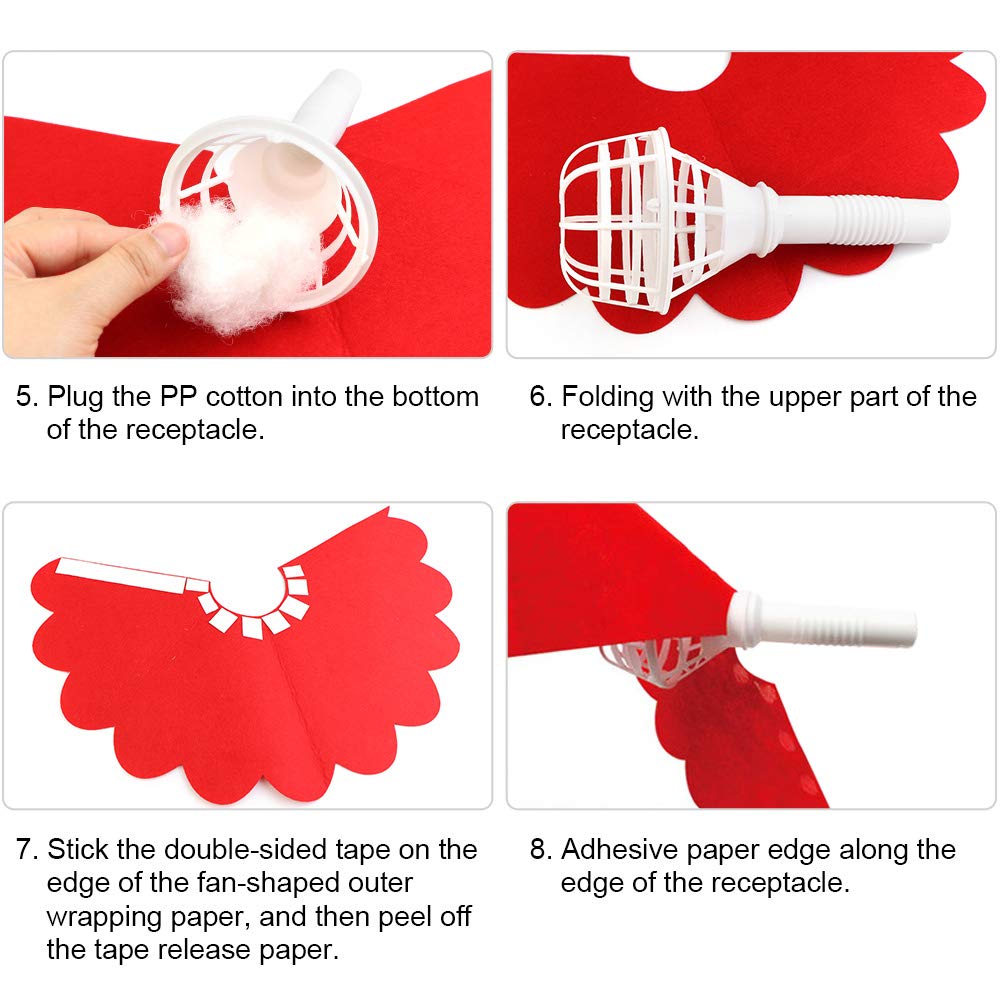 5. Plug the PP cotton into the bottom of the receptacle.

6. Folding with the upper part of the receptacle.

7. Stick the double-sided tape on the edge of the fan-shaped outer wrapping paper, and then peel off the tape release paper.

8. Adhesive paper edge along the edge of the receptacle.