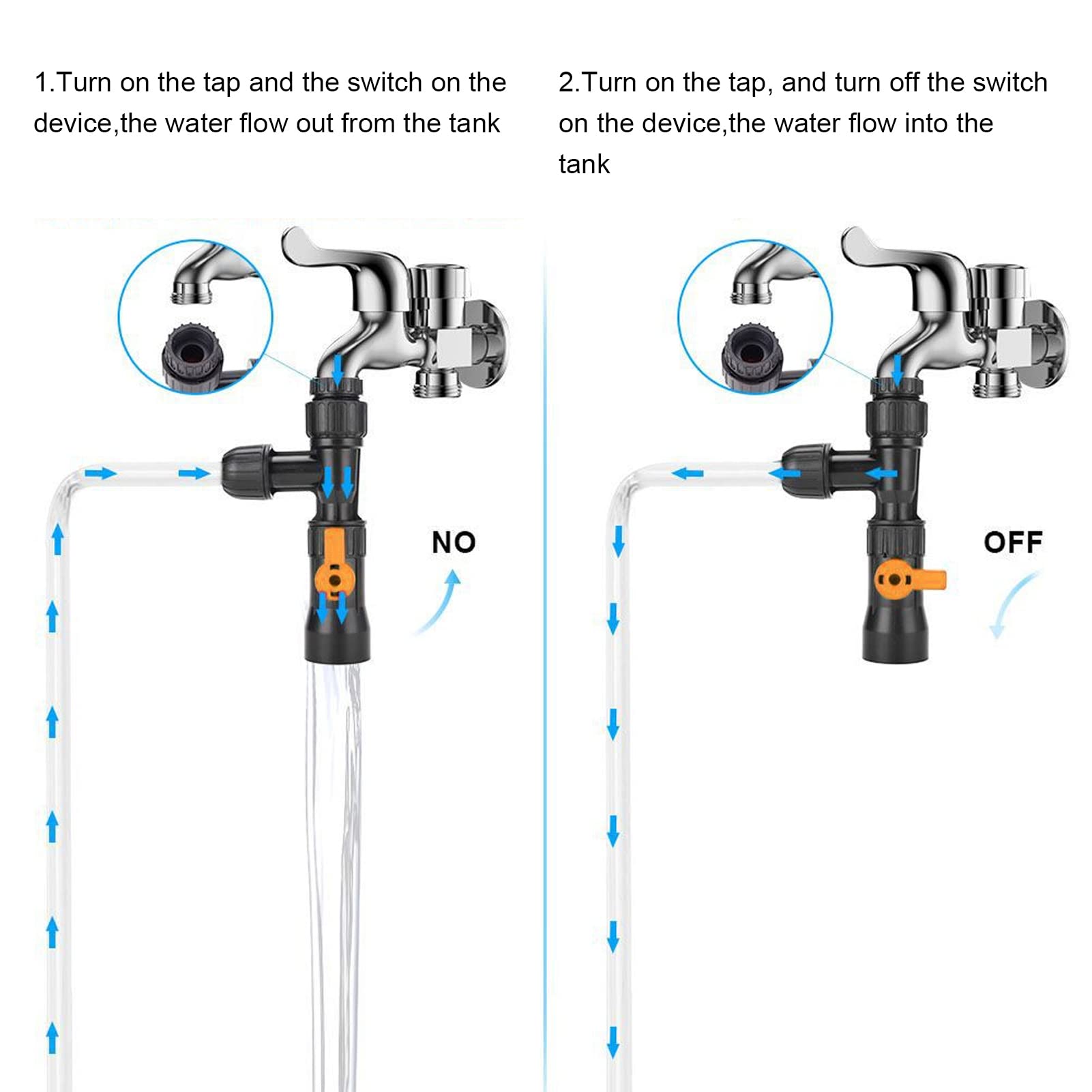 1.Turn on the tap and the switch on the device,the water flow out from the tank

NO

2.Turn on the tap, and turn off the switch on the device,the water flow into the tank

OFF