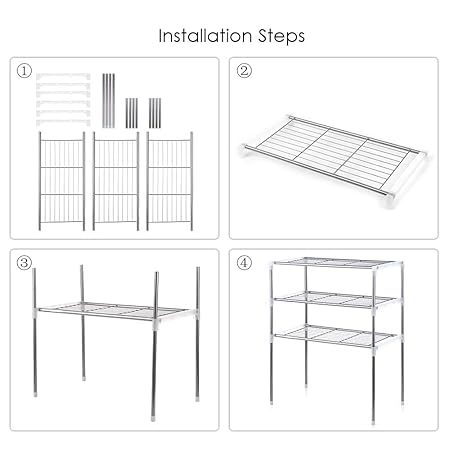 Installation Steps

①

②

③

④