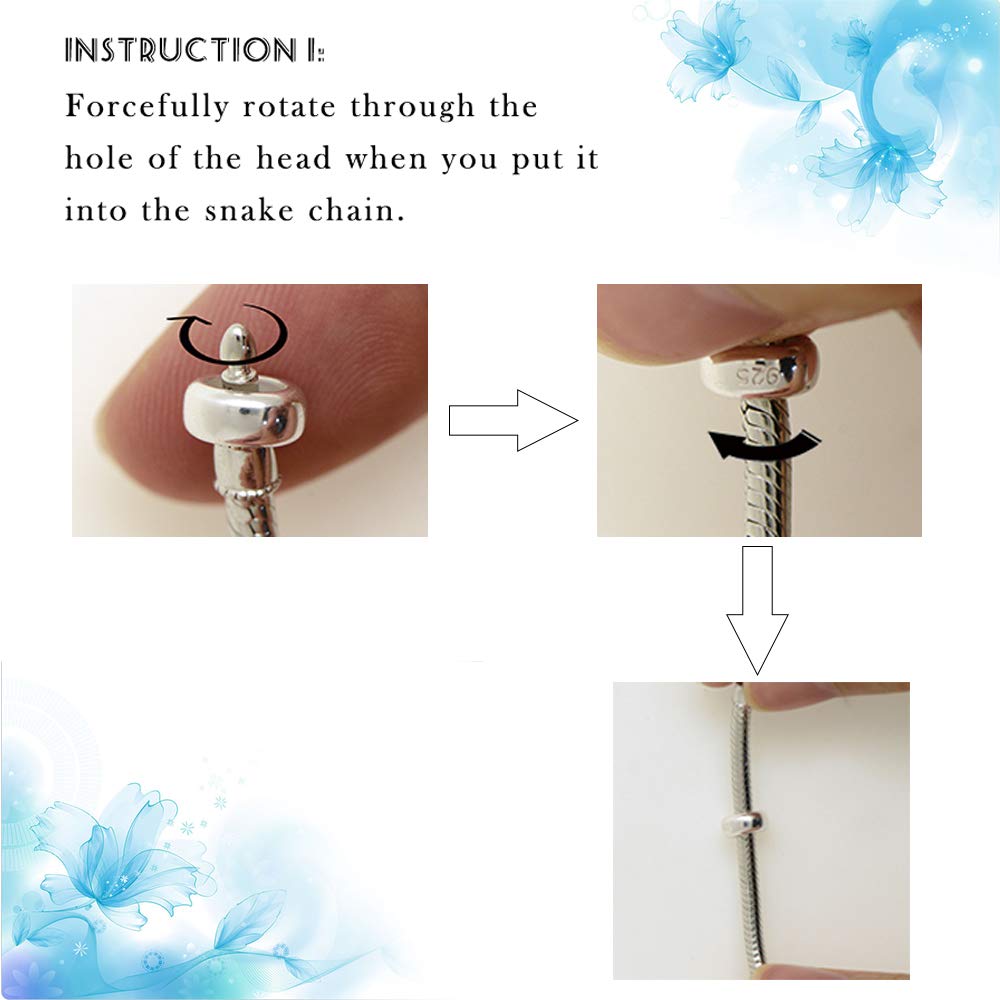 INSTRUCTION I:

Forcefully rotate through the hole of the head when you put it into the snake chain.

925