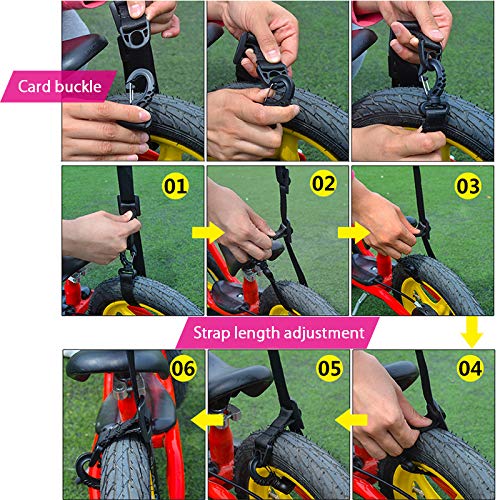 Card buckle

01

02

03

Strap length adjustment

06

05

04