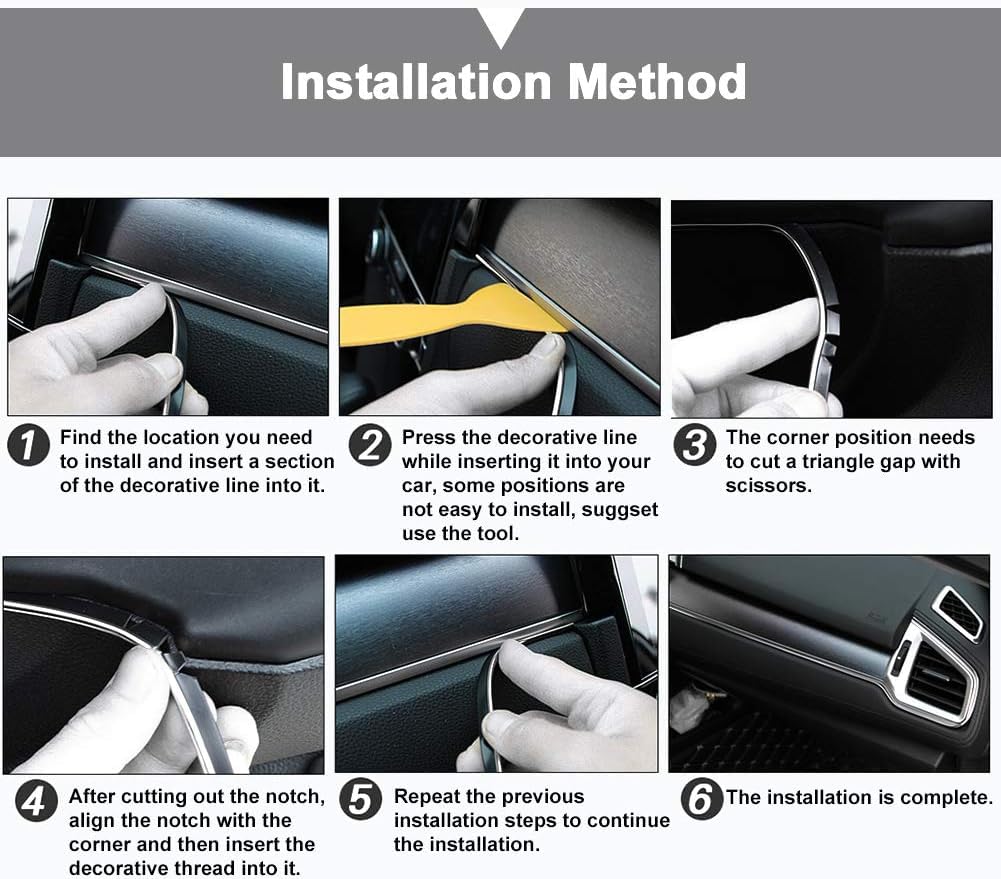 Installation Method

1 Find the location you need to install and insert a section of the decorative line into it.

2 Press the decorative line while inserting it into your car, some positions are not easy to install, suggset use the tool.

3 The corner position needs to cut a triangle gap with scissors.

4 After cutting out the notch, align the notch with the corner and then insert the decorative thread into it.

5 Repeat the previous installation steps to continue the installation.

6 The installation is complete.