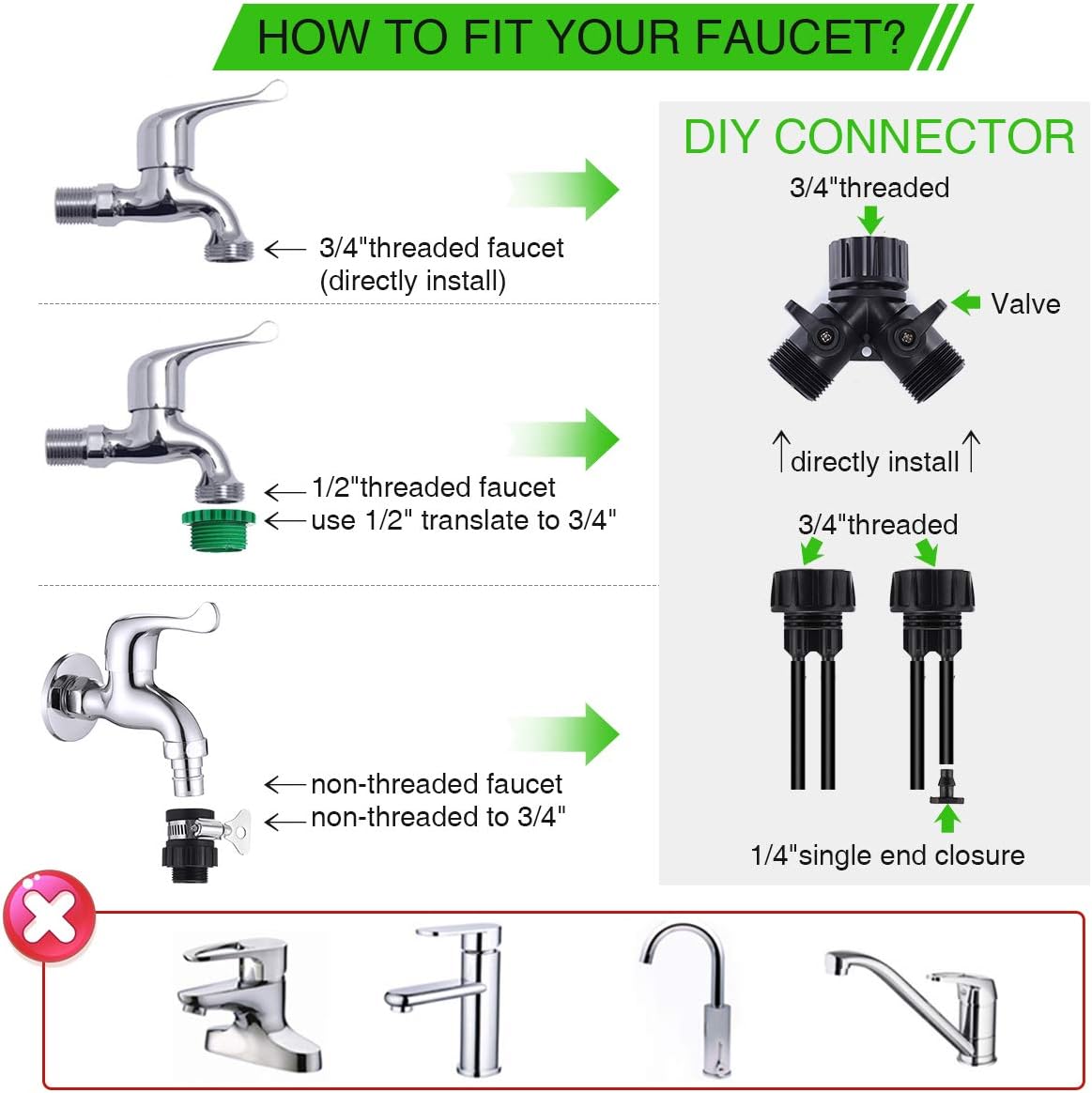 HOW TO FIT YOUR FAUCET?

3/4"threaded faucet
(directly install)

1/2"threaded faucet
use 1/2" translate to 3/4"

non-threaded faucet
non-threaded to 3/4"

DIY CONNECTOR

3/4"threaded

Valve

directly install

3/4"threaded

1/4"single end closure