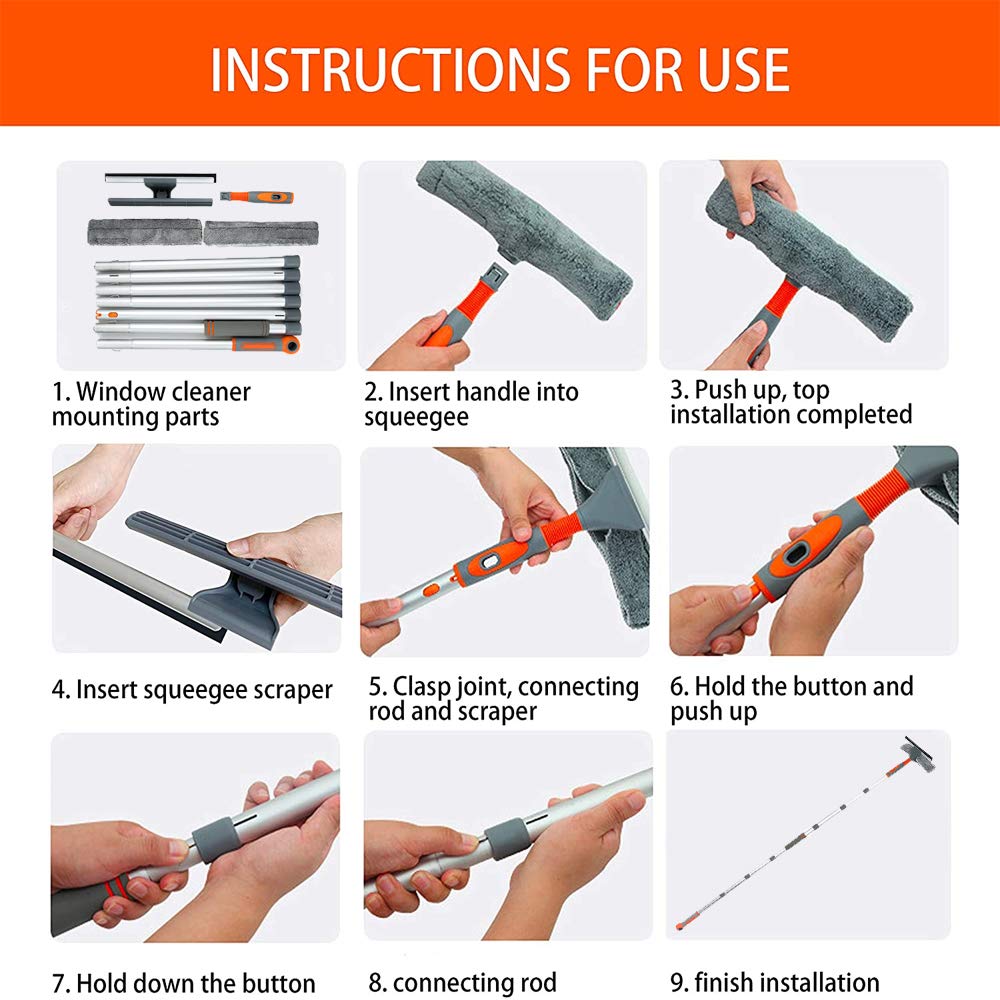 INSTRUCTIONS FOR USE

1. Window cleaner mounting parts

2. Insert handle into squeegee

3. Push up, top installation completed

4. Insert squeegee scraper

5. Clasp joint, connecting rod and scraper

6. Hold the button and push up

7. Hold down the button

8. connecting rod

9. finish installation