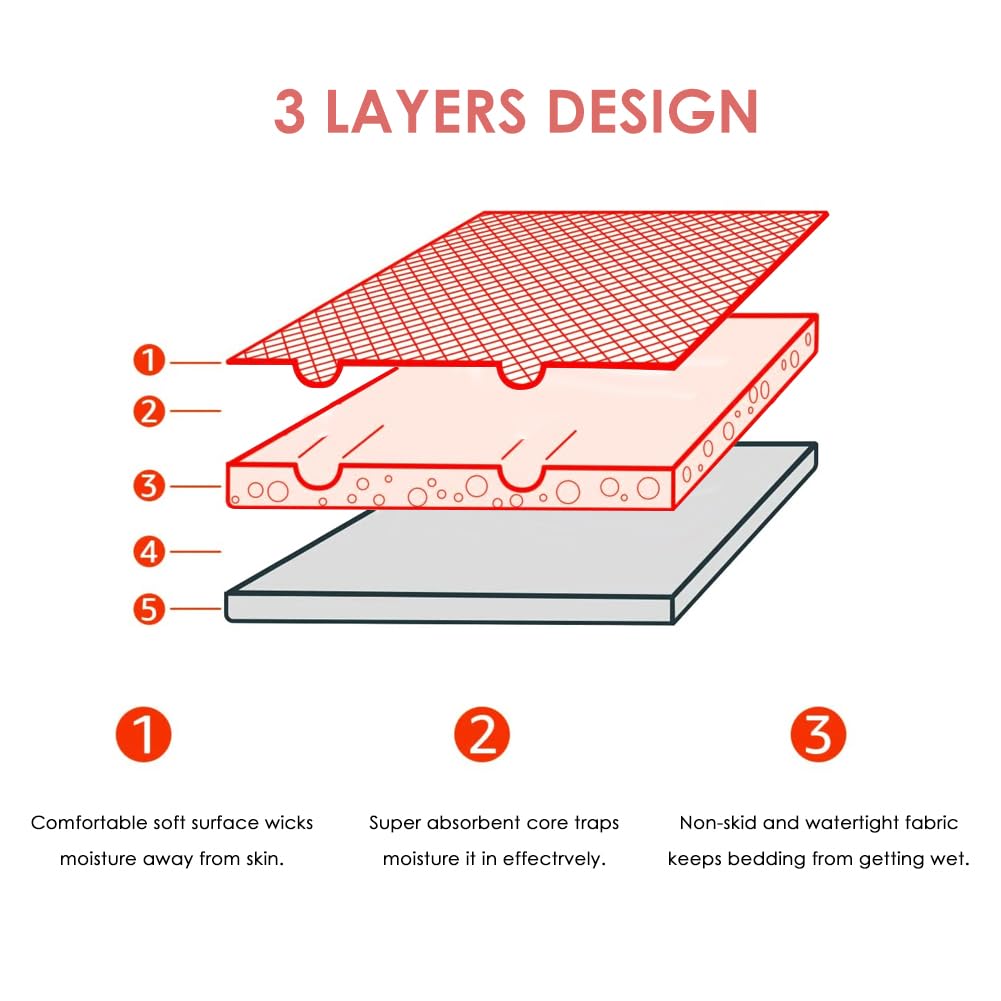 3 LAYERS DESIGN

1
2
3
4
5

1

Comfortable soft surface wicks moisture away from skin.

2

Super absorbent core traps moisture it in effectrvely.

3

Non-skid and watertight fabric keeps bedding from getting wet.