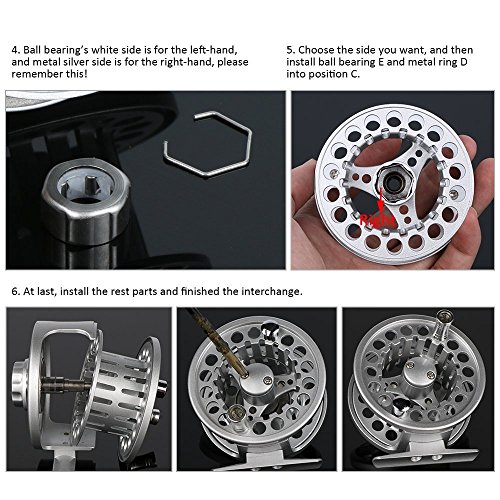 4. Ball bearing's white side is for the left-hand, and metal silver side is for the right-hand, please remember this!

5. Choose the side you want, and then install ball bearing E and metal ring D into position C.

Right

6. At last, install the rest parts and finished the interchange.