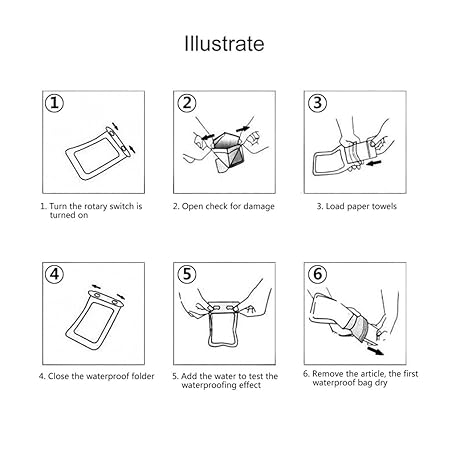 Illustrate

1

1. Turn the rotary switch is turned on

2

2. Open check for damage

3

3. Load paper towels

4

4. Close the waterproof folder

5

5. Add the water to test the waterproofing effect

6

6. Remove the article, the first waterproof bag dry