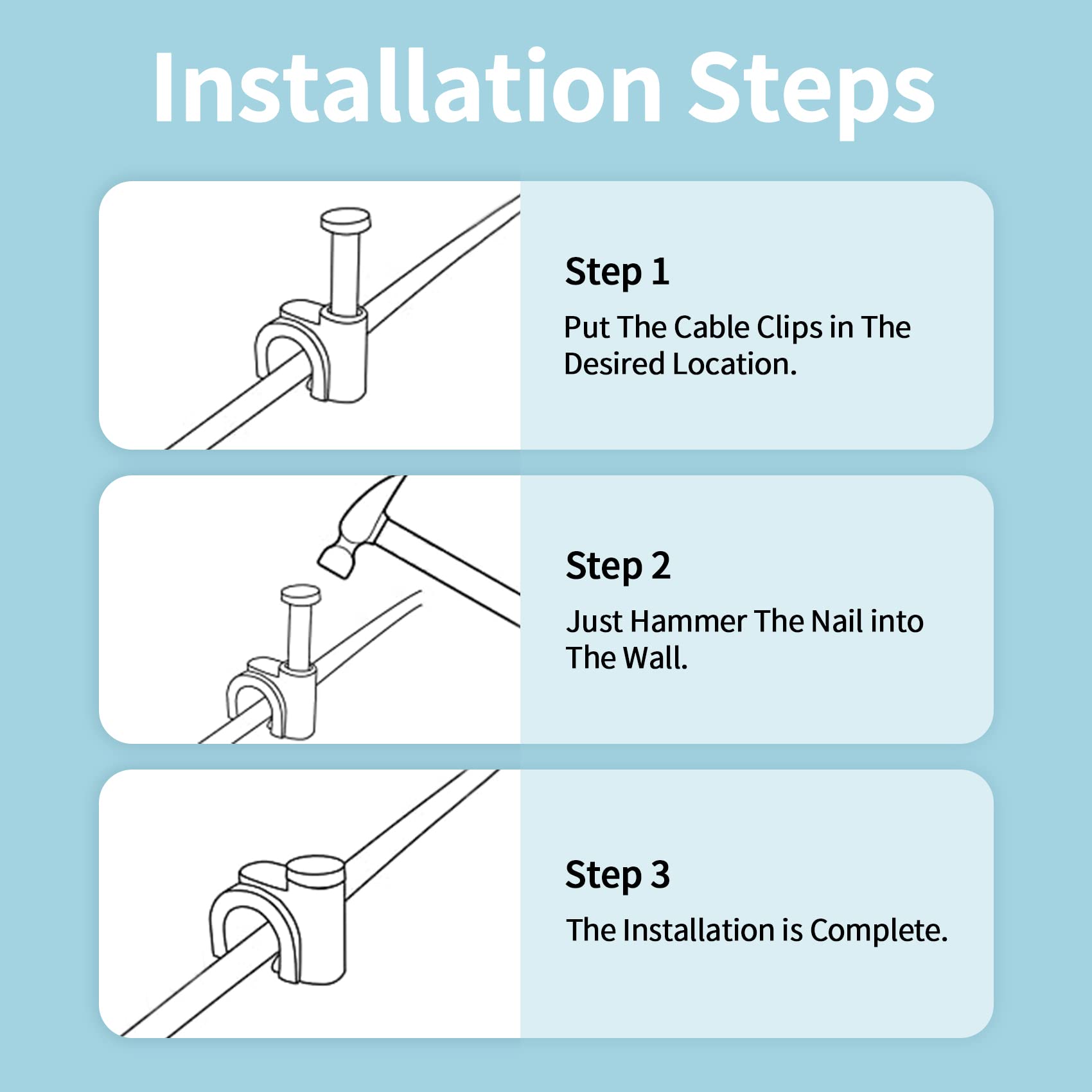 Installation Steps

Step 1

Put The Cable Clips in The Desired Location.

Step 2

Just Hammer The Nail into The Wall.

Step 3

The Installation is Complete.