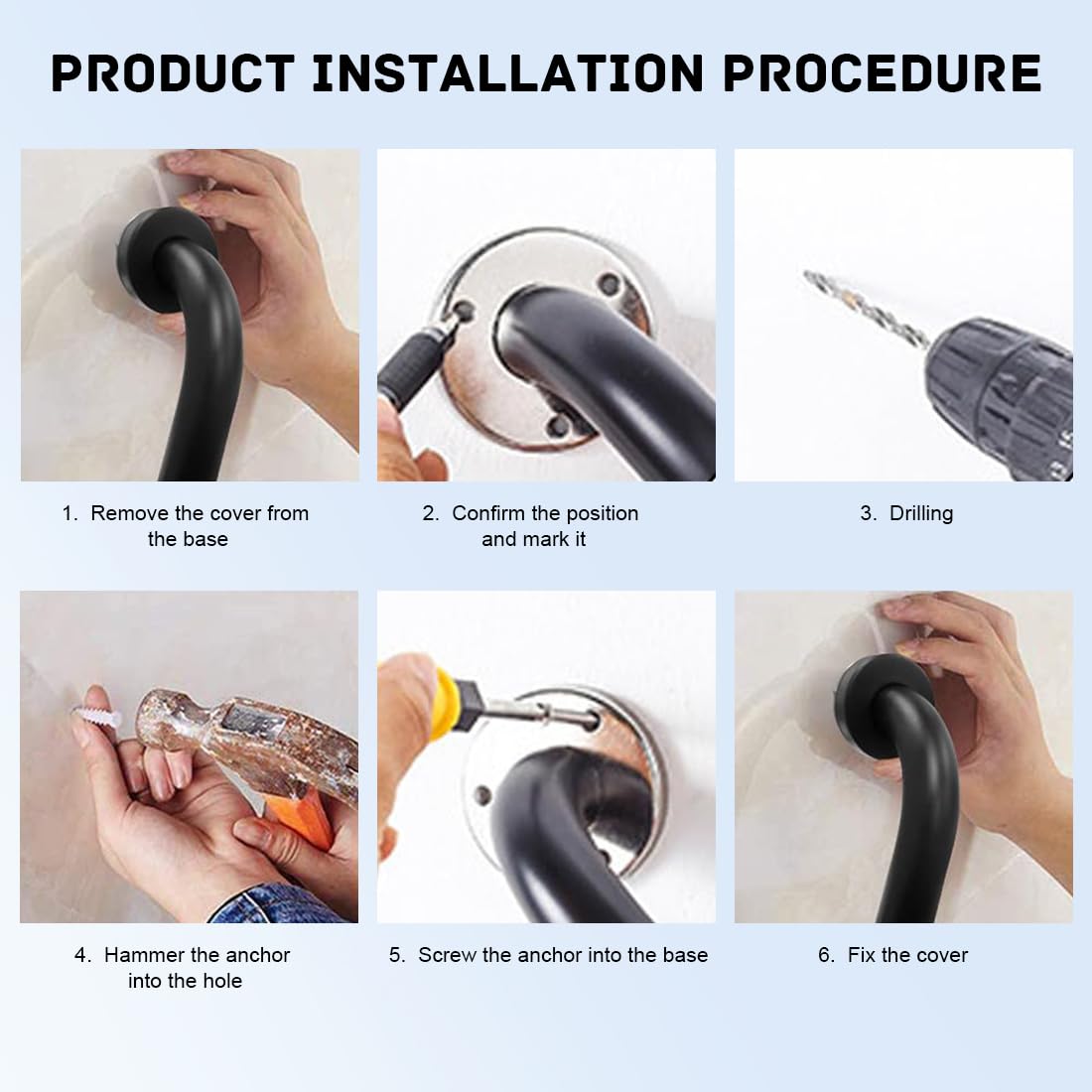 PRODUCT INSTALLATION PROCEDURE

1. Remove the cover from the base

2. Confirm the position and mark it

3. Drilling

4. Hammer the anchor into the hole

5. Screw the anchor into the base

6. Fix the cover