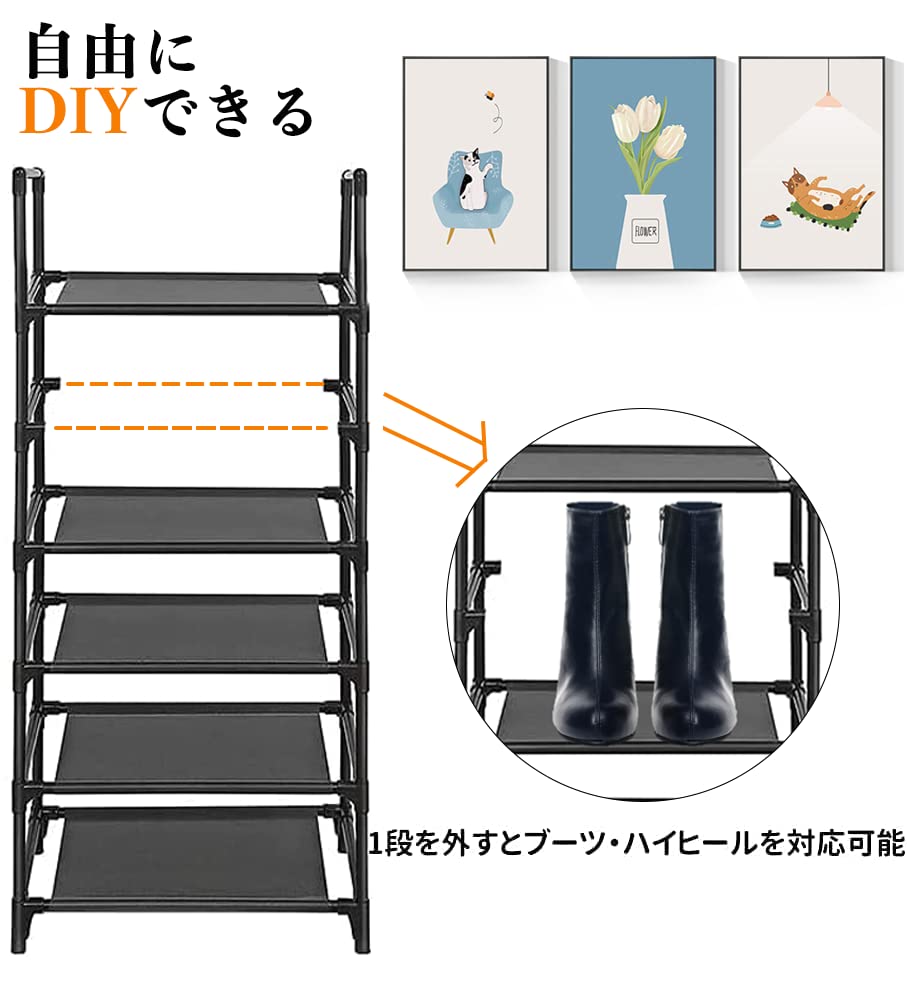 自由に
DIYできる

FLOWER

1段を外すとブーツ・ハイヒールを対応可能