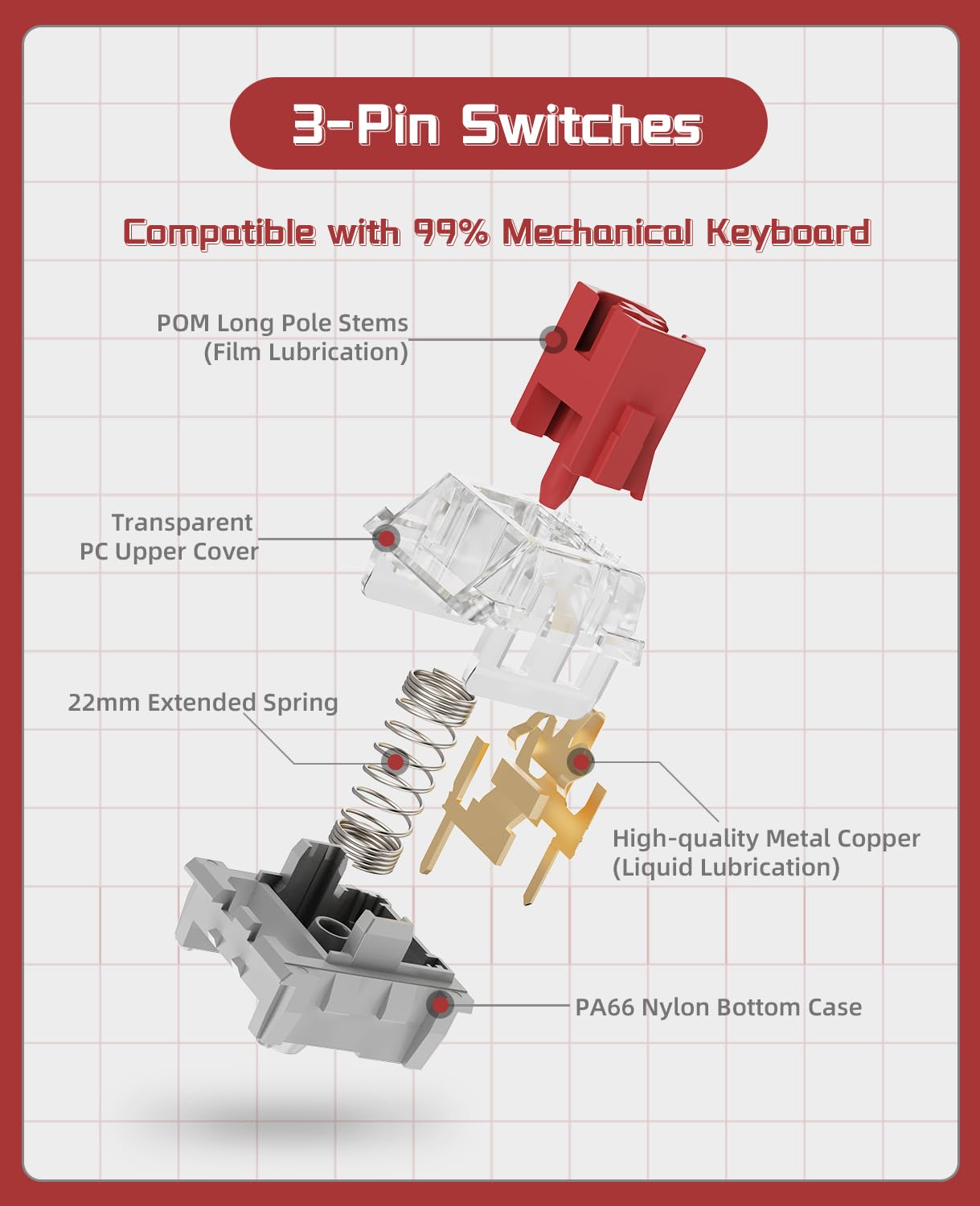 3-Pin Switches

Compatible with 99% Mechanical Keyboard

POM Long Pole Stems
(Film Lubrication)

Transparent
PC Upper Cover

22mm Extended Spring

High-quality Metal Copper
(Liquid Lubrication)

PA66 Nylon Bottom Case