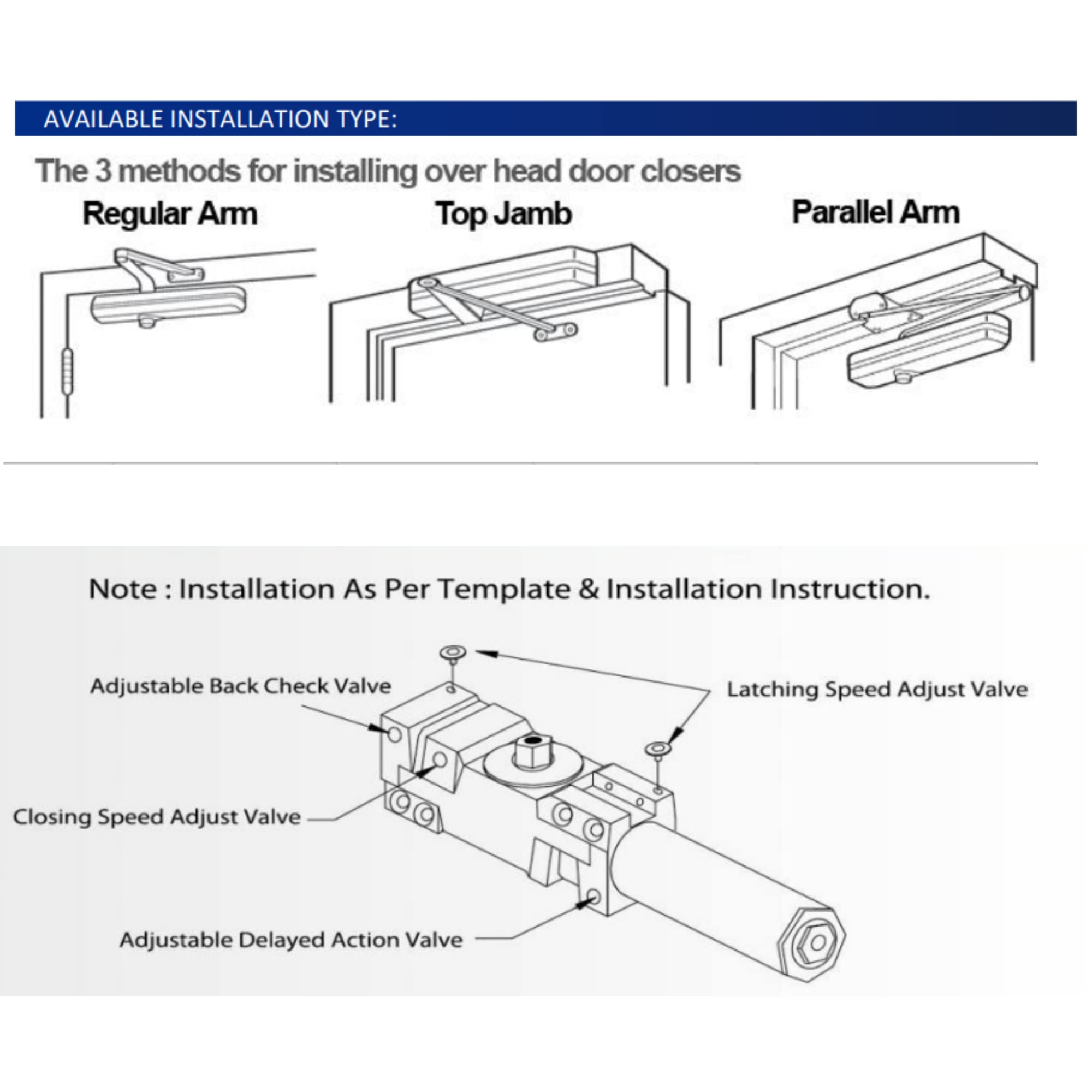 AVAILABLE INSTALLATION TYPE:

The 3 methods for installing over head door closers

Regular Arm

Top Jamb

Parallel Arm

Note : Installation As Per Template & Installation Instruction.

Adjustable Back Check Valve

Latching Speed Adjust Valve

Closing Speed Adjust Valve

Adjustable Delayed Action Valve