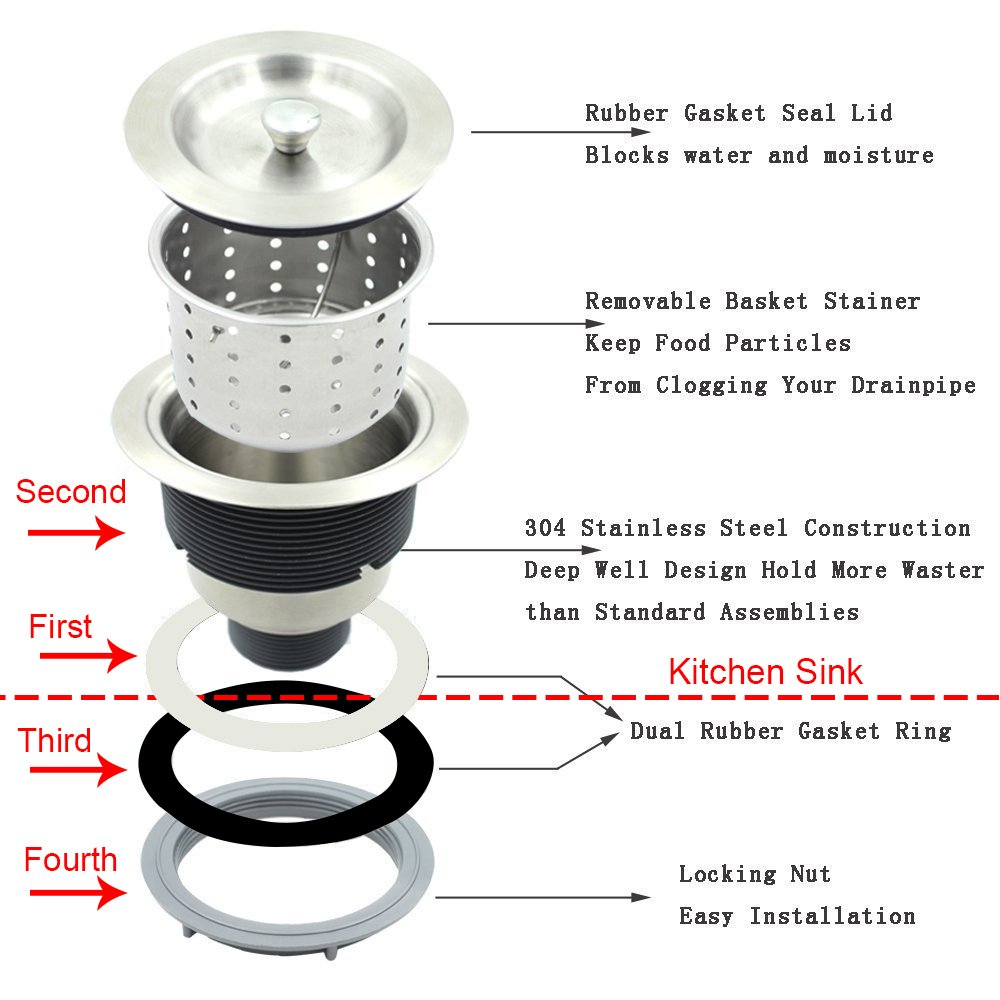 Rubber Gasket Seal Lid
Blocks water and moisture

Removable Basket Stainer
Keep Food Particles
From Clogging Your Drainpipe

Second

304 Stainless Steel Construction
Deep Well Design Hold More Waster
than Standard Assemblies

First

Kitchen Sink

Third

Dual Rubber Gasket Ring

Fourth

Locking Nut
Easy Installation