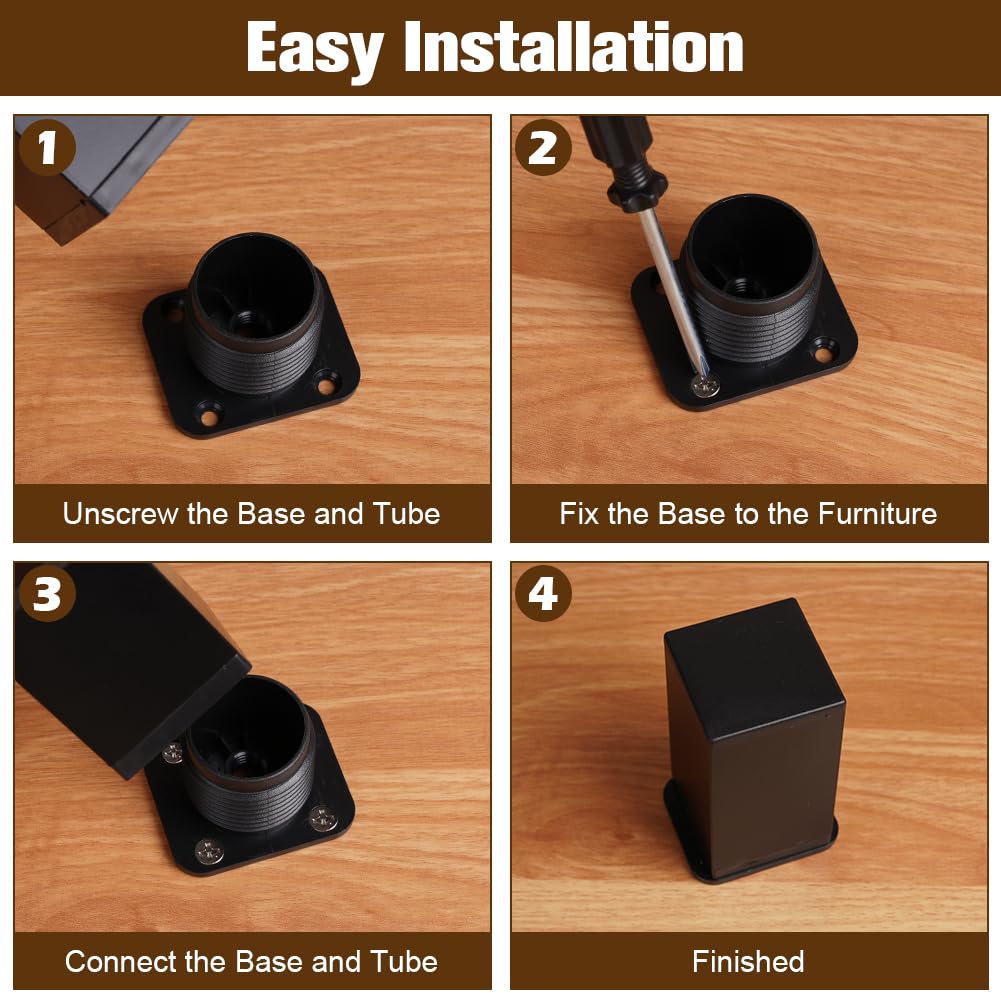 Easy Installation

1

Unscrew the Base and Tube

2

Fix the Base to the Furniture

3

Connect the Base and Tube

4

Finished