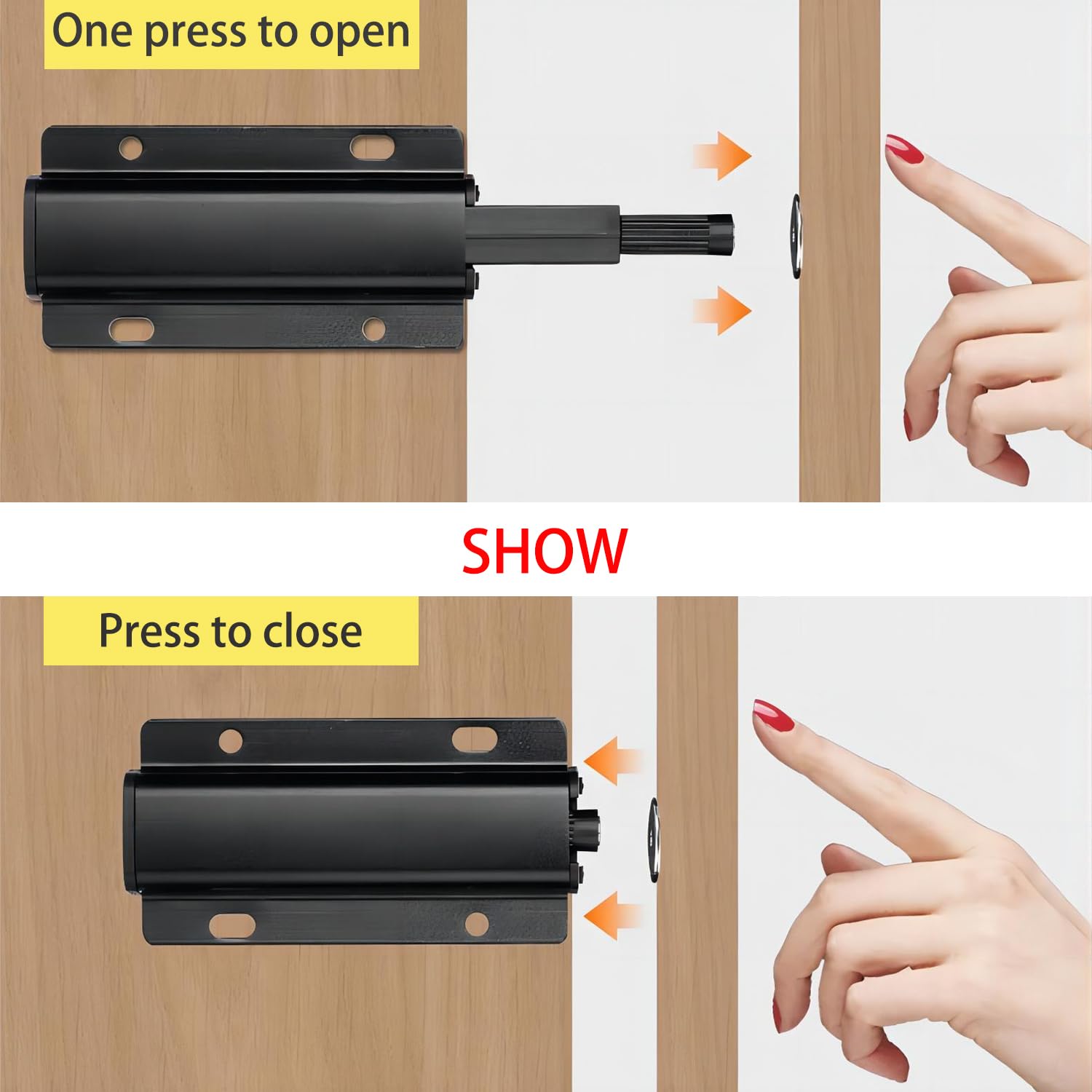 One press to open

SHOW

Press to close