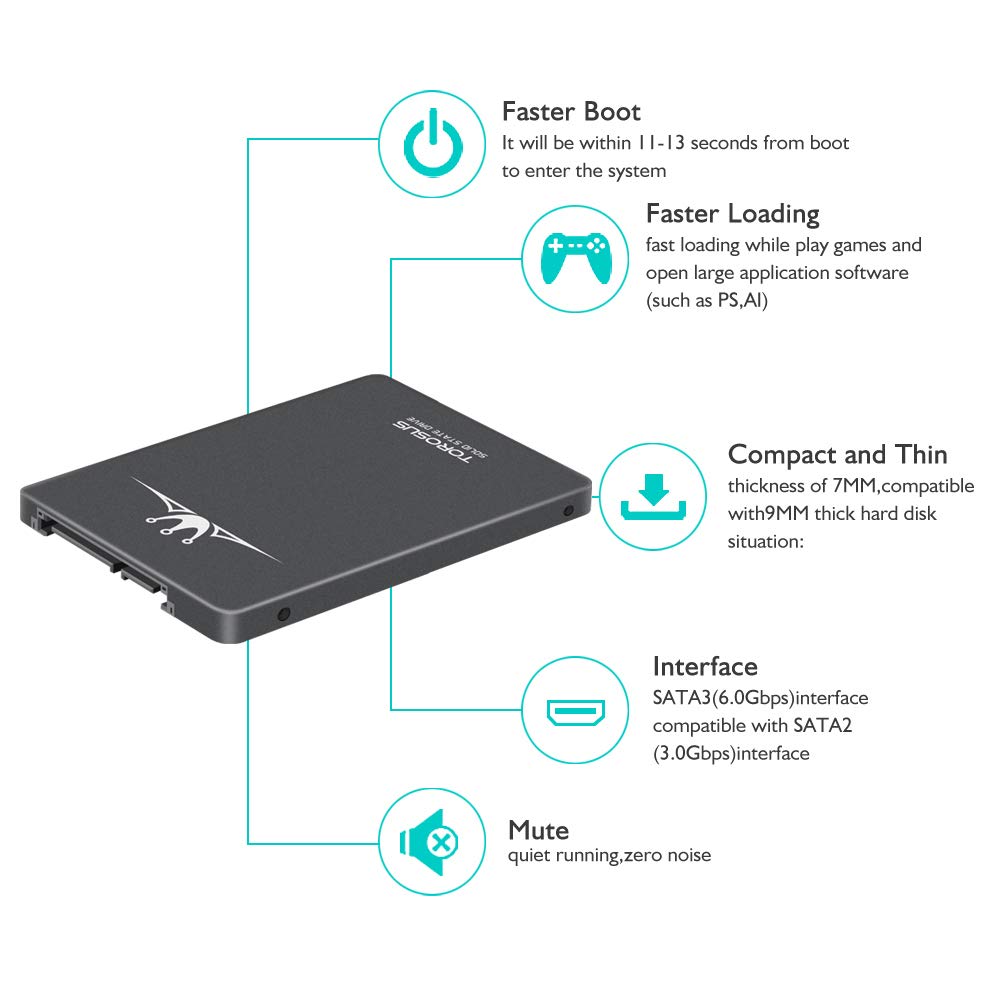 Faster Boot
It will be within 11-13 seconds from boot to enter the system

Faster Loading
fast loading while play games and open large application software (such as PS,AI)

TOROSUS
SOLID STATE DRIVE

Compact and Thin
thickness of 7MM,compatible with9MM thick hard disk situation:

Interface
SATA3(6.0Gbps)interface compatible with SATA2 (3.0Gbps)interface

Mute
quiet running,zero noise