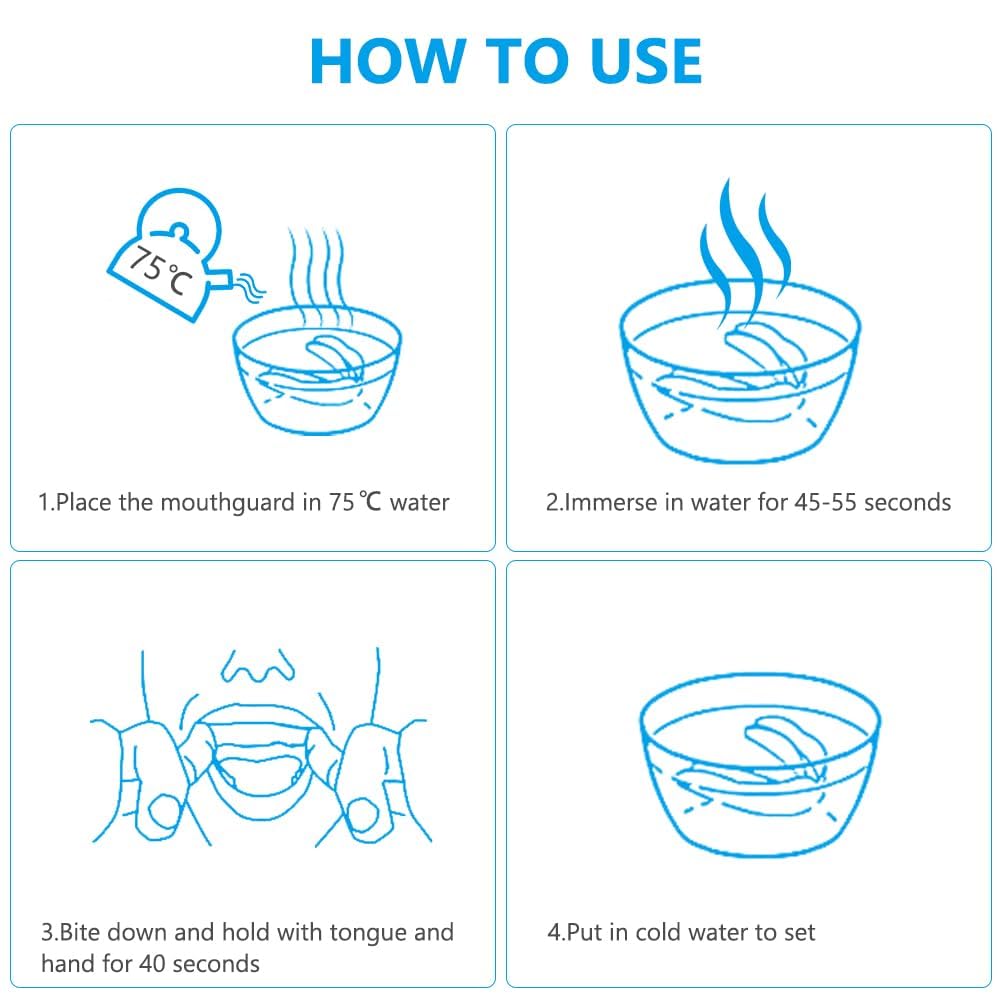 HOW TO USE

75℃

1.Place the mouthguard in 75 ℃ water

2.Immerse in water for 45-55 seconds

3.Bite down and hold with tongue and hand for 40 seconds

4.Put in cold water to set