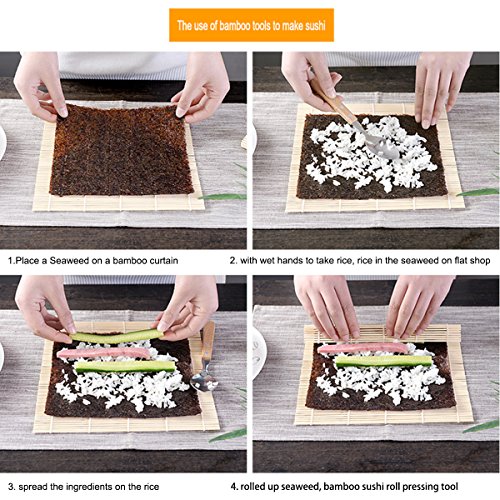 The use of bamboo tools to make sushi

1.Place a Seaweed on a bamboo curtain

2. with wet hands to take rice, rice in the seaweed on flat shop

3. spread the ingredients on the rice

4. rolled up seaweed, bamboo sushi roll pressing tool