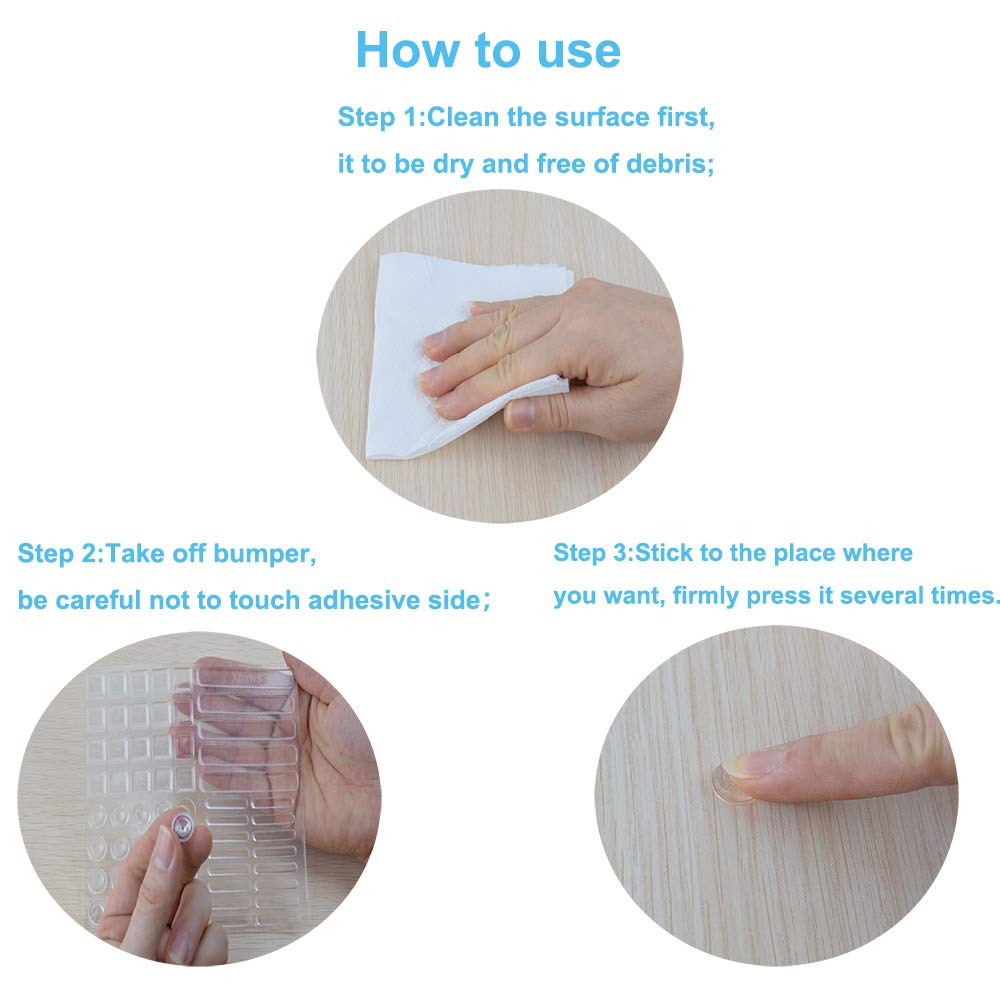 How to use

Step 1:Clean the surface first, it to be dry and free of debris;

Step 2:Take off bumper, be careful not to touch adhesive side；

Step 3:Stick to the place where you want, firmly press it several times.