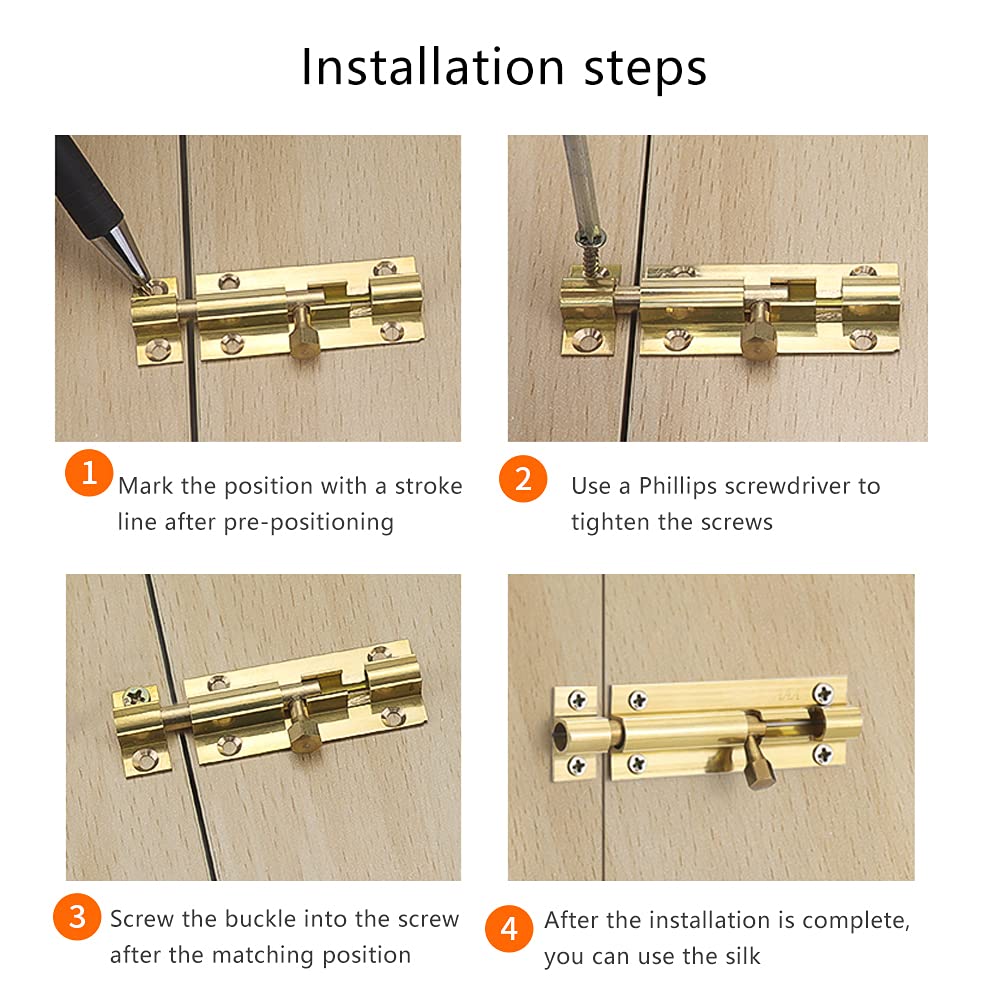 Installation steps

1 Mark the position with a stroke line after pre-positioning

2 Use a Phillips screwdriver to tighten the screws

3 Screw the buckle into the screw after the matching position

4 After the installation is complete, you can use the silk