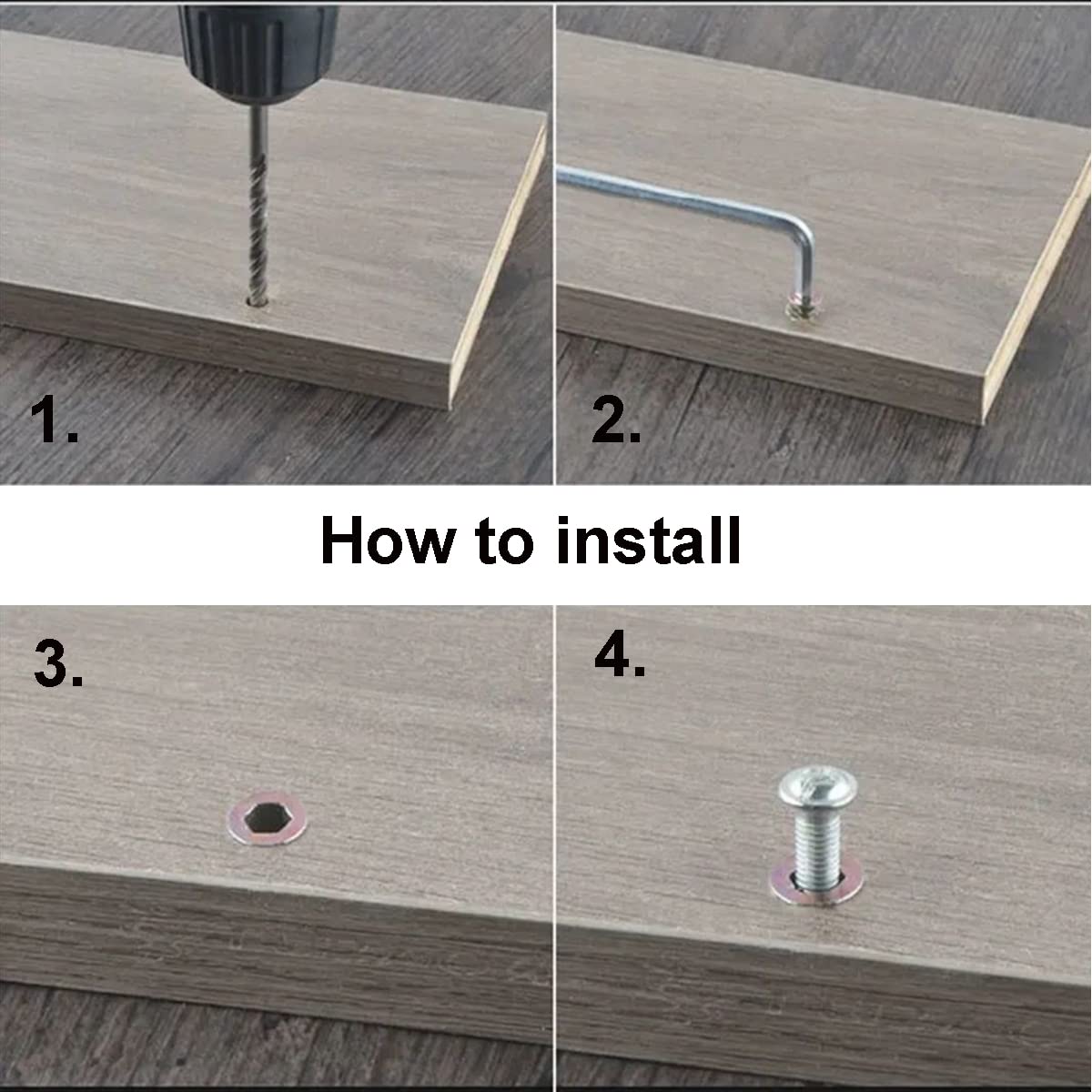 1.

2.

How to install

3.

4.