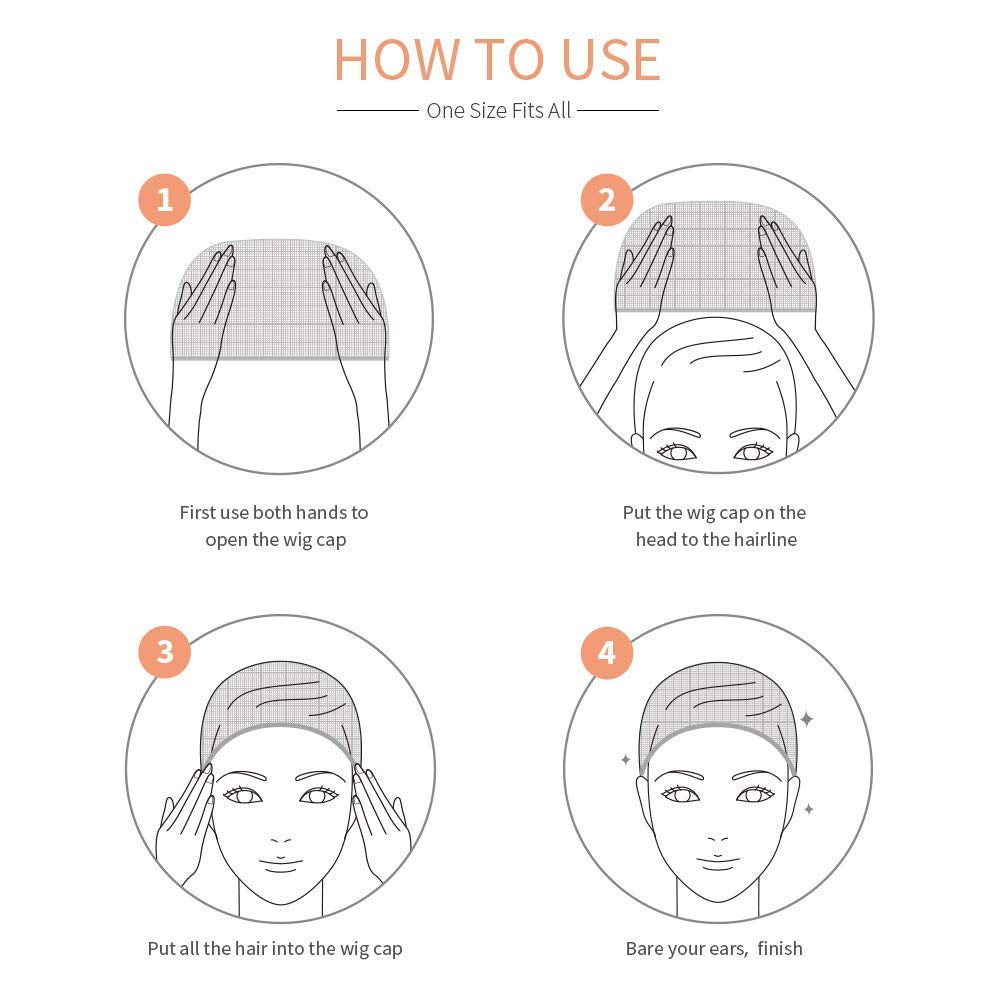 HOW TO USE

One Size Fits All

1

First use both hands to open the wig cap

2

Put the wig cap on the head to the hairline

3

Put all the hair into the wig cap

4

Bare your ears,  finish