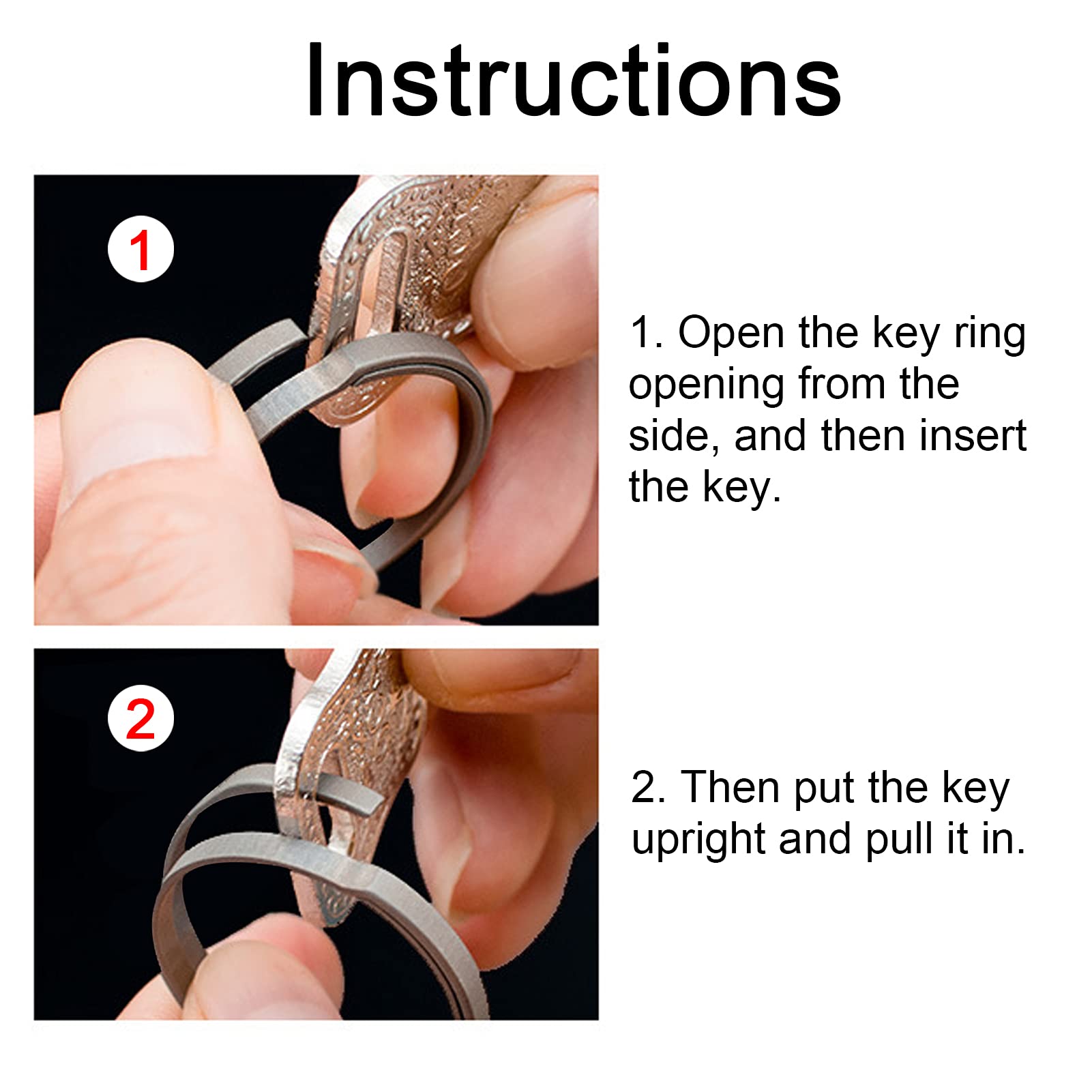 Instructions

1

1. Open the key ring opening from the side, and then insert the key.

2

2. Then put the key upright and pull it in.