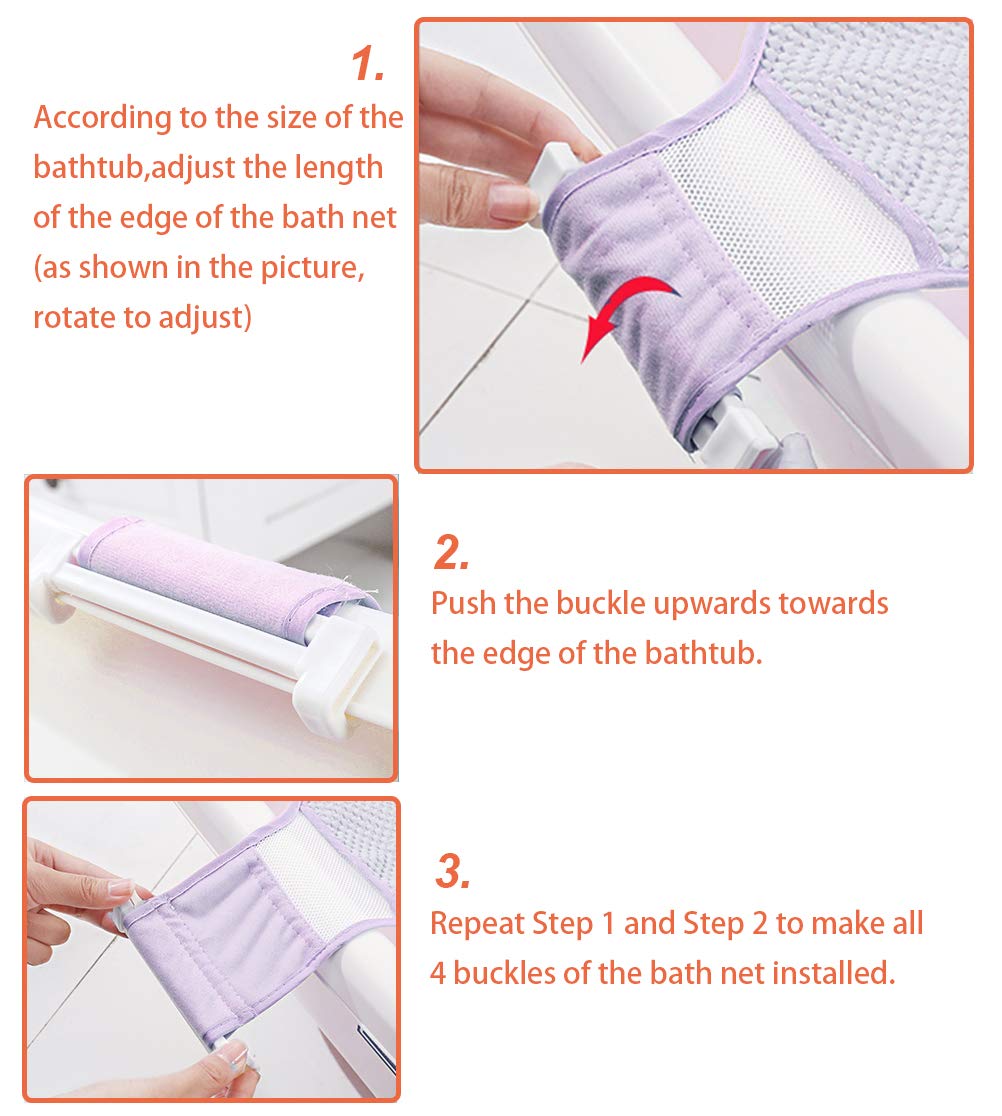 1.
According to the size of the bathtub,adjust the length of the edge of the bath net (as shown in the picture, rotate to adjust)

2.
Push the buckle upwards towards the edge of the bathtub.

3.
Repeat Step 1 and Step 2 to make all 4 buckles of the bath net installed.