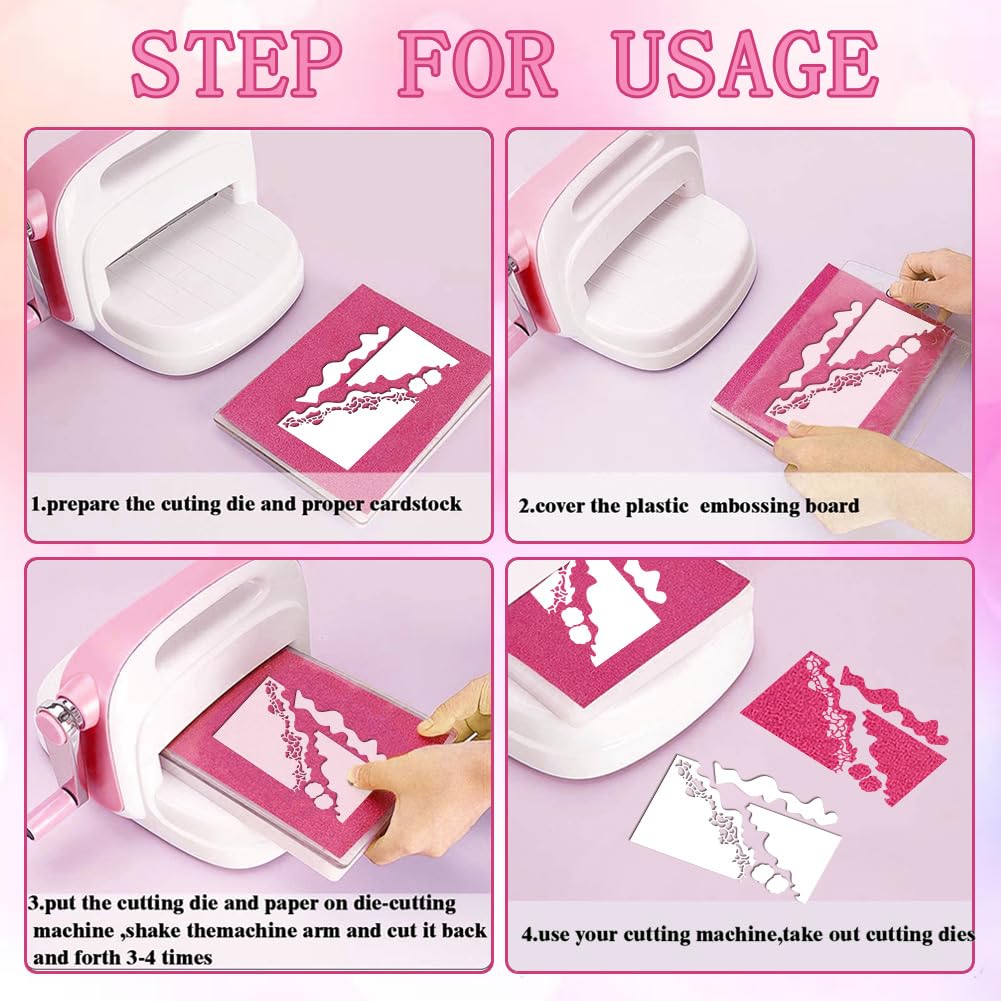 STEP FOR USAGE

1.prepare the cuting die and proper cardstock

2.cover the plastic embossing board

3.put the cutting die and paper on die-cutting machine ,shake themachine arm and cut it back and forth 3-4 times

4.use your cutting machine,take out cutting dies