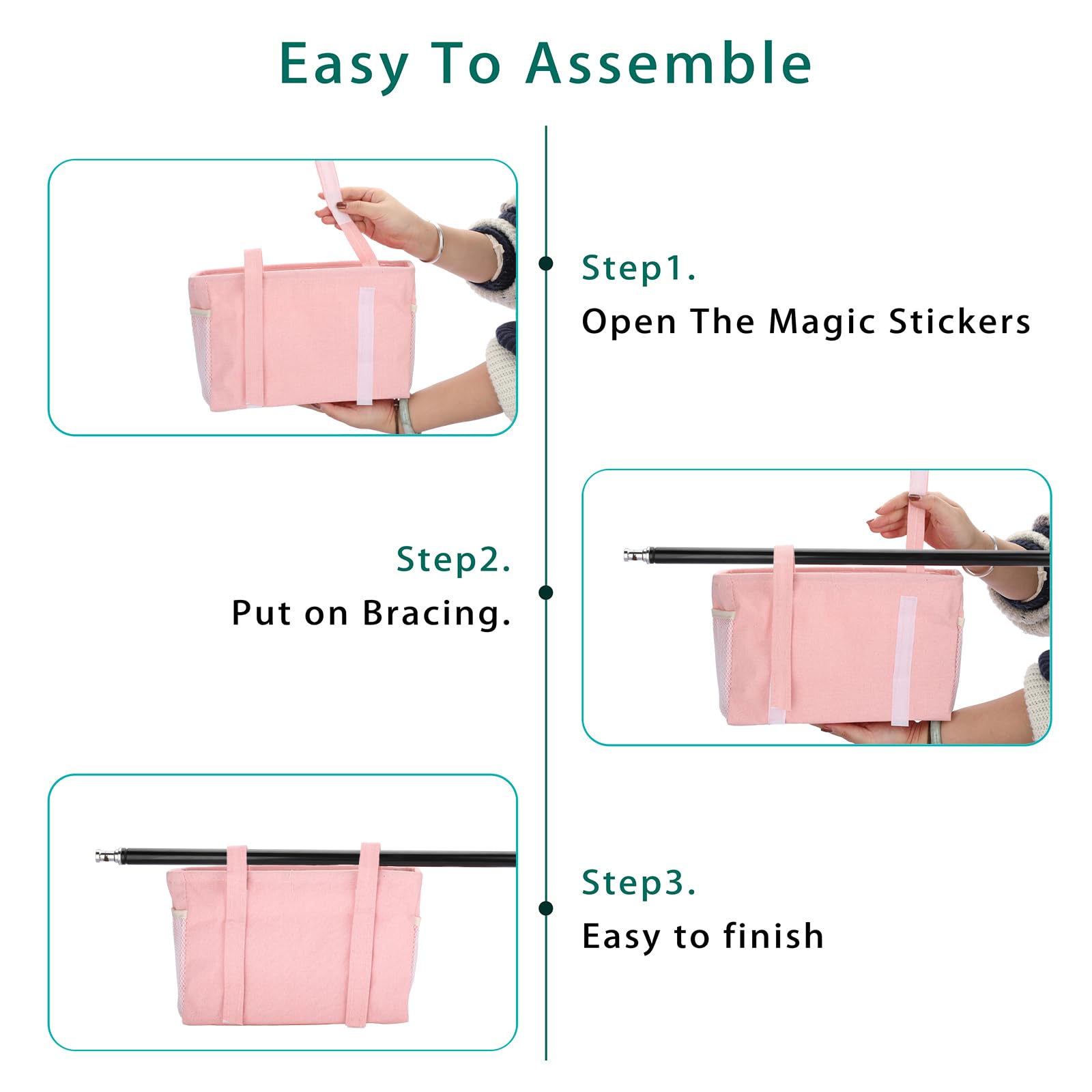 Easy To Assemble

Step1.
Open The Magic Stickers

Step2.
Put on Bracing.

Step3.
Easy to finish