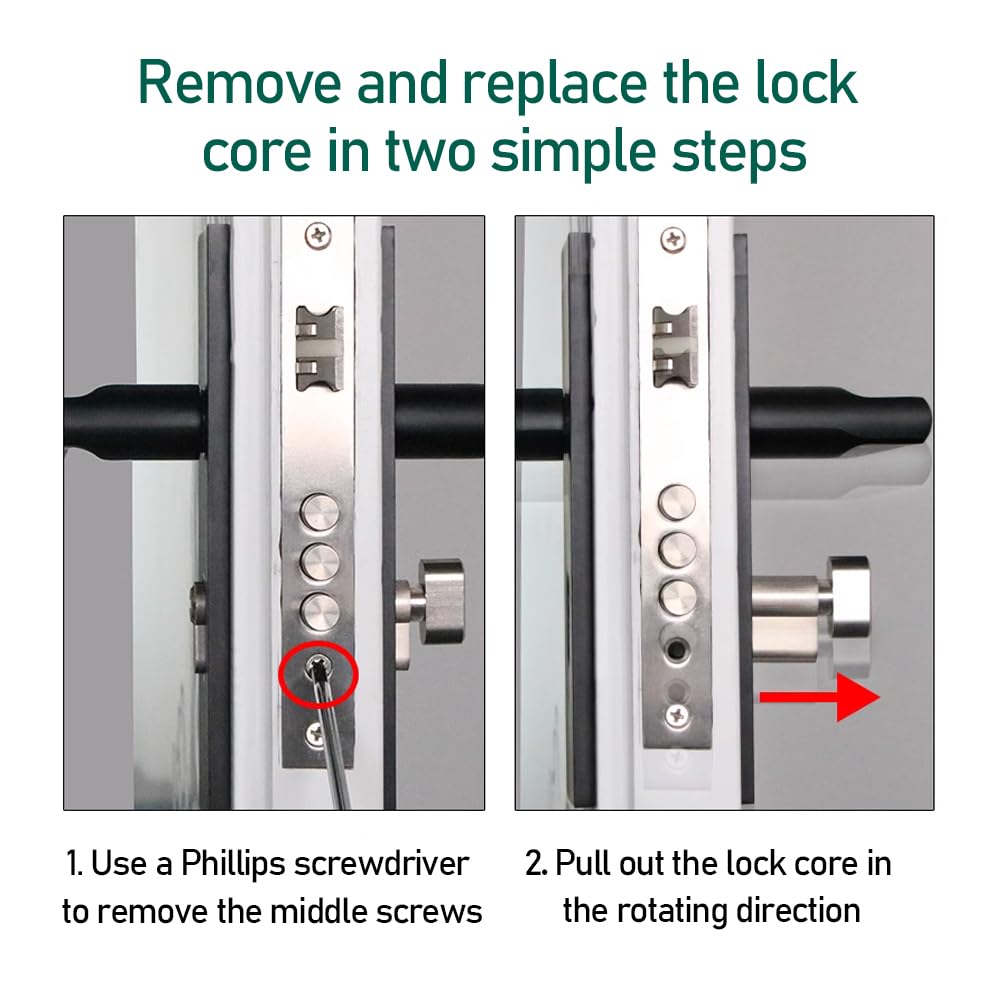 Remove and replace the lock core in two simple steps

1. Use a Phillips screwdriver to remove the middle screws

2. Pull out the lock core in the rotating direction