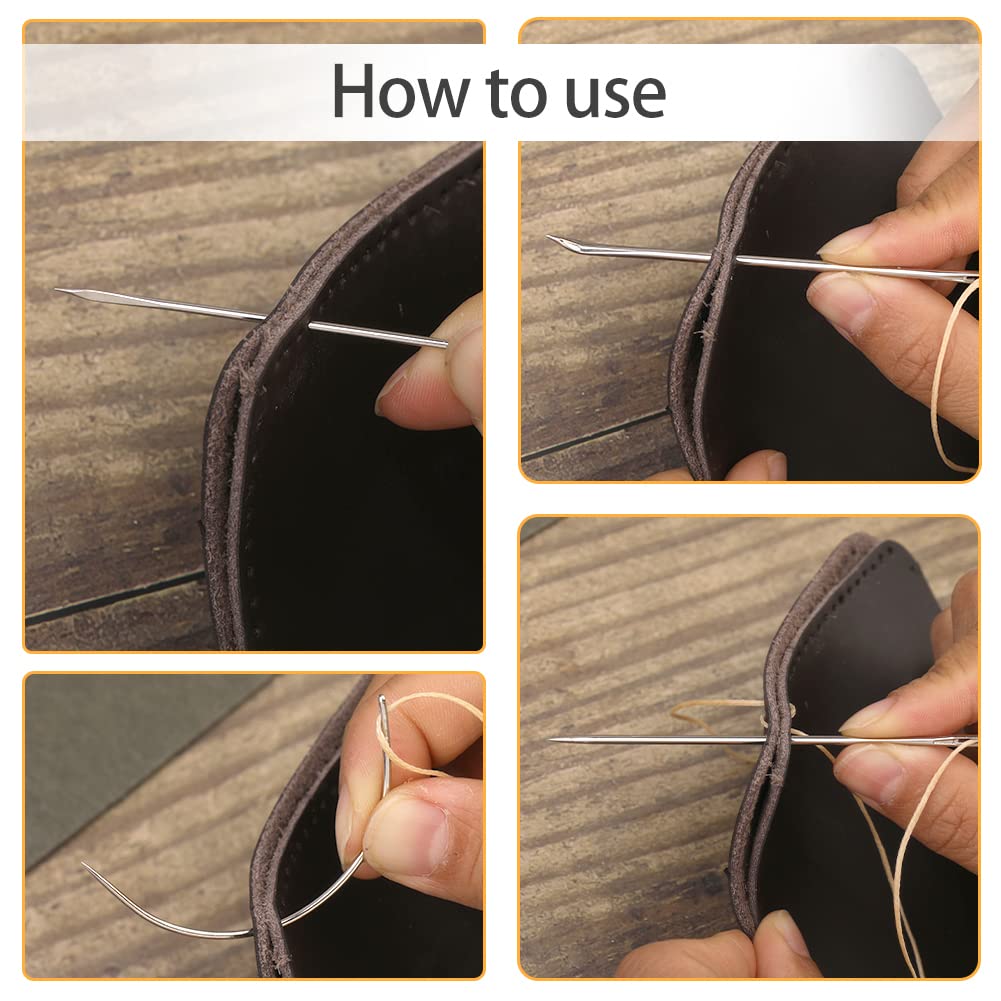 How to use