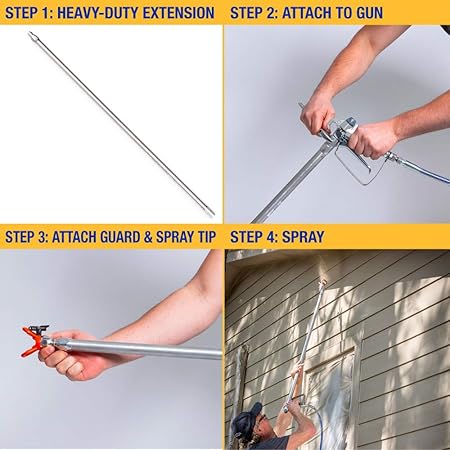 STEP 1: HEAVY-DUTY EXTENSION

STEP 2: ATTACH TO GUN

STEP 3: ATTACH GUARD & SPRAY TIP

STEP 4: SPRAY