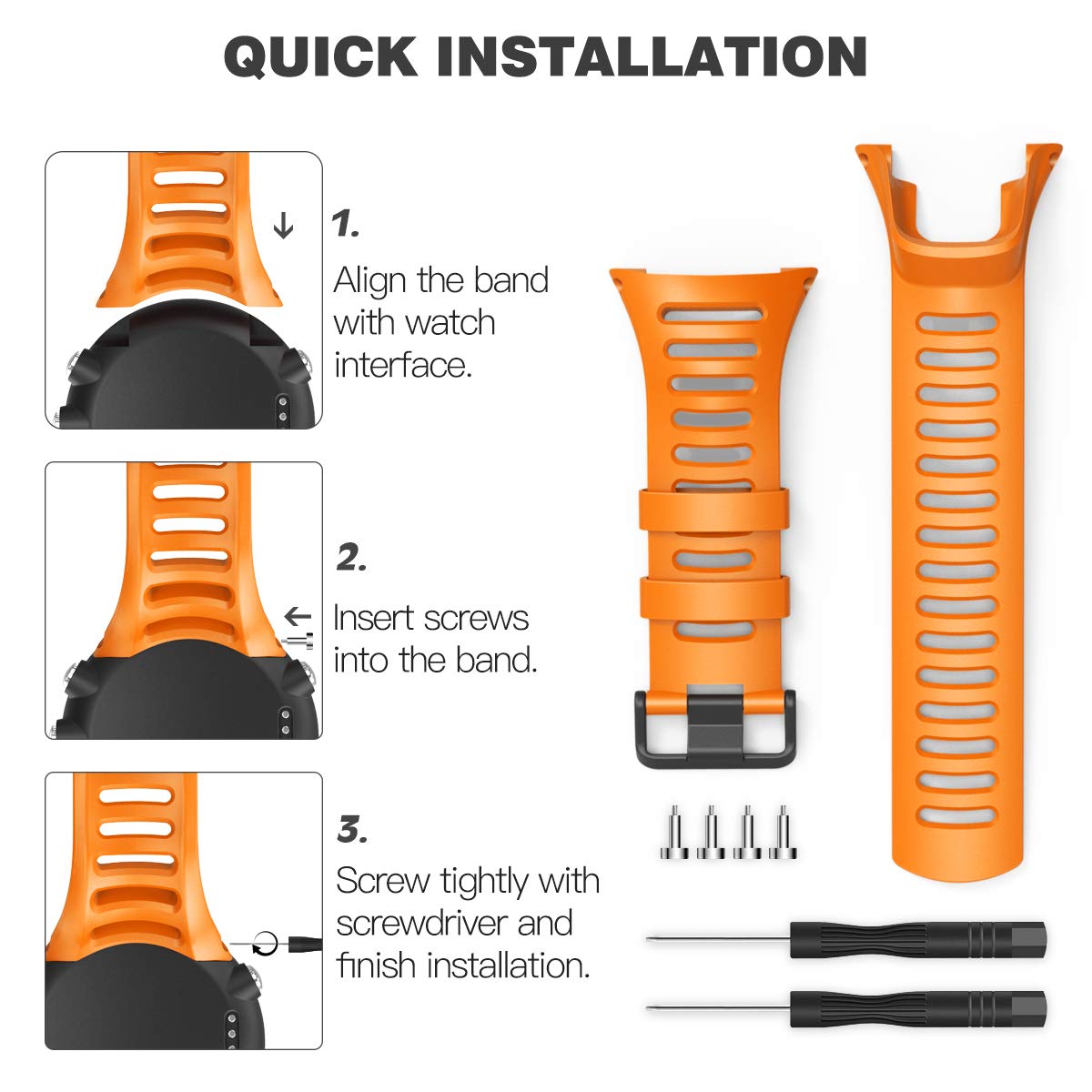 QUICK INSTALLATION

1.
Align the band with watch interface.

2.
Insert screws into the band.

3.
Screw tightly with screwdriver and finish installation.