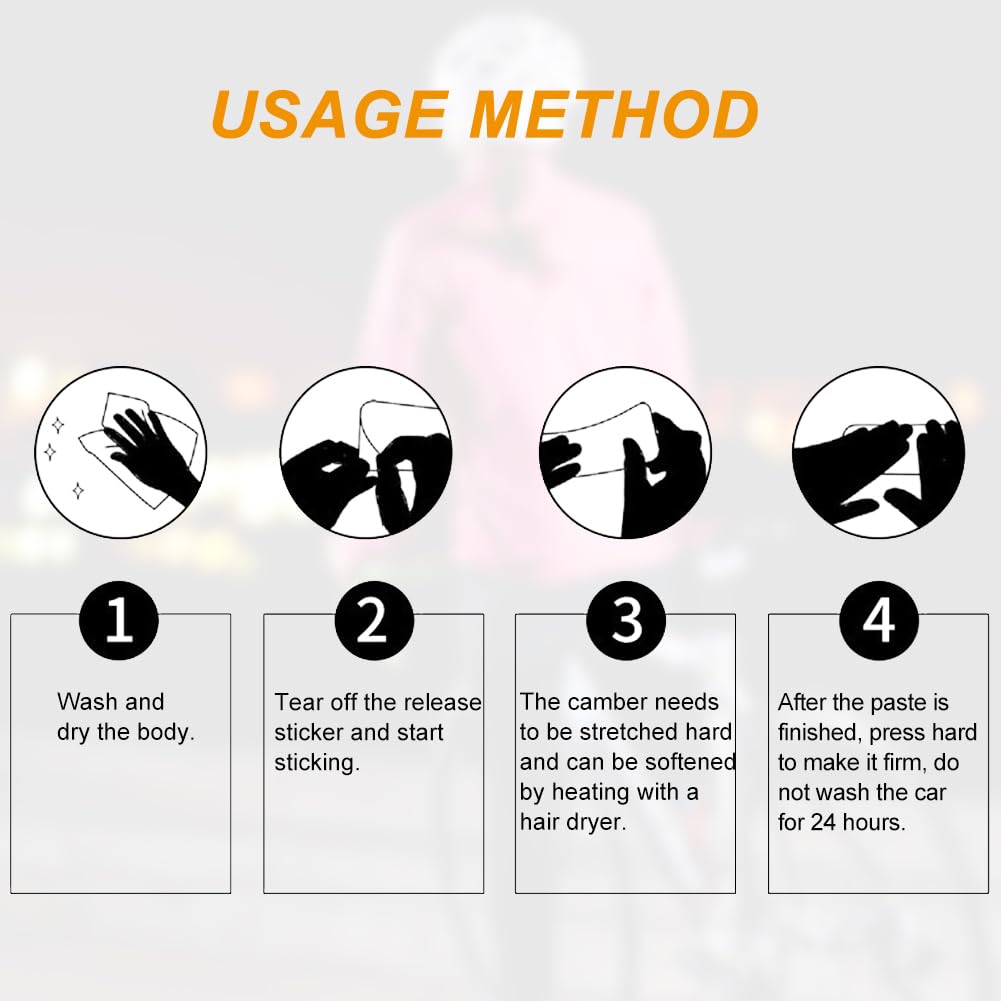 USAGE METHOD

1

Wash and dry the body.

2

Tear off the release sticker and start sticking.

3

The camber needs to be stretched hard and can be softened by heating with a hair dryer.

4

After the paste is finished, press hard to make it firm, do not wash the car for 24 hours.