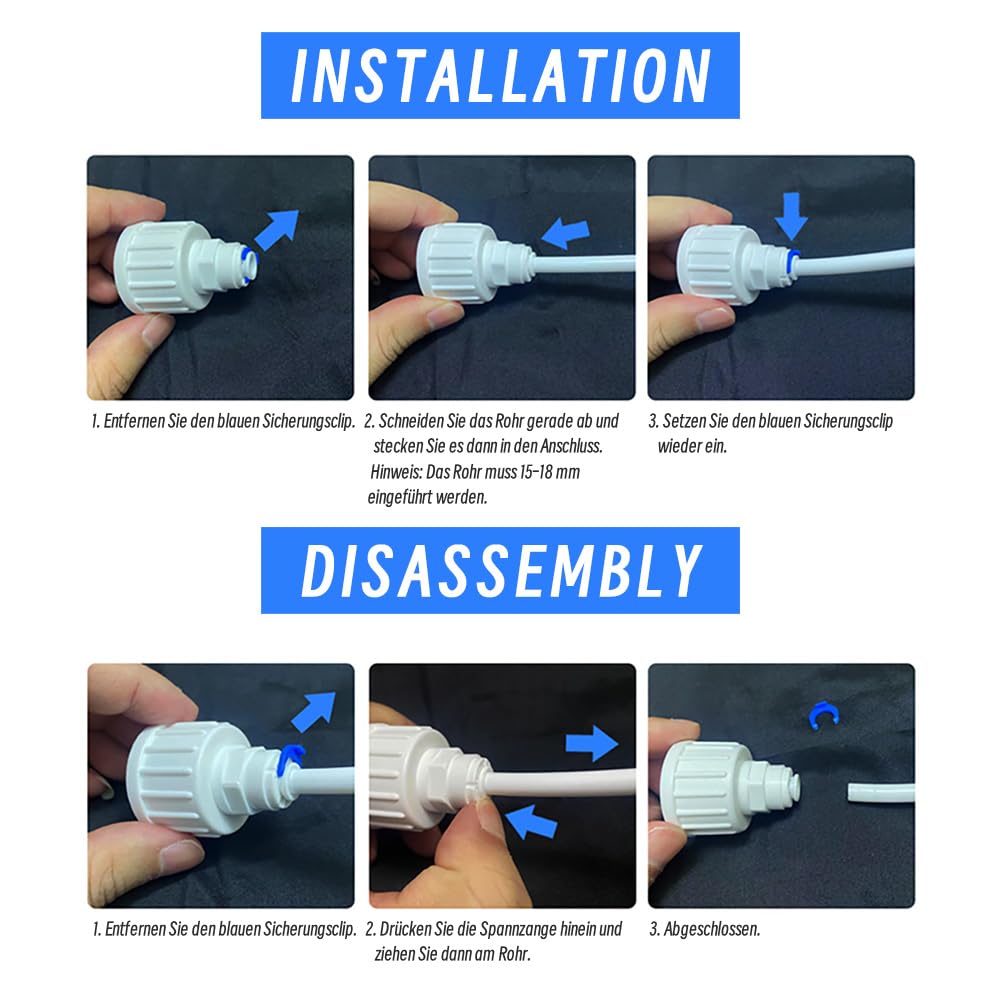 INSTALLATION

1. Entfernen Sie den blauen Sicherungsclip.

2. Schneiden Sie das Rohr gerade ab und stecken Sie es dann in den Anschluss.
Hinweis: Das Rohr muss 15-18 mm eingeführt werden.

3. Setzen Sie den blauen Sicherungsclip wieder ein.

DISASSEMBLY

1. Entfernen Sie den blauen Sicherungsclip.

2. Drücken Sie die Spannzange hinein und ziehen Sie dann am Rohr.

3. Abgeschlossen.