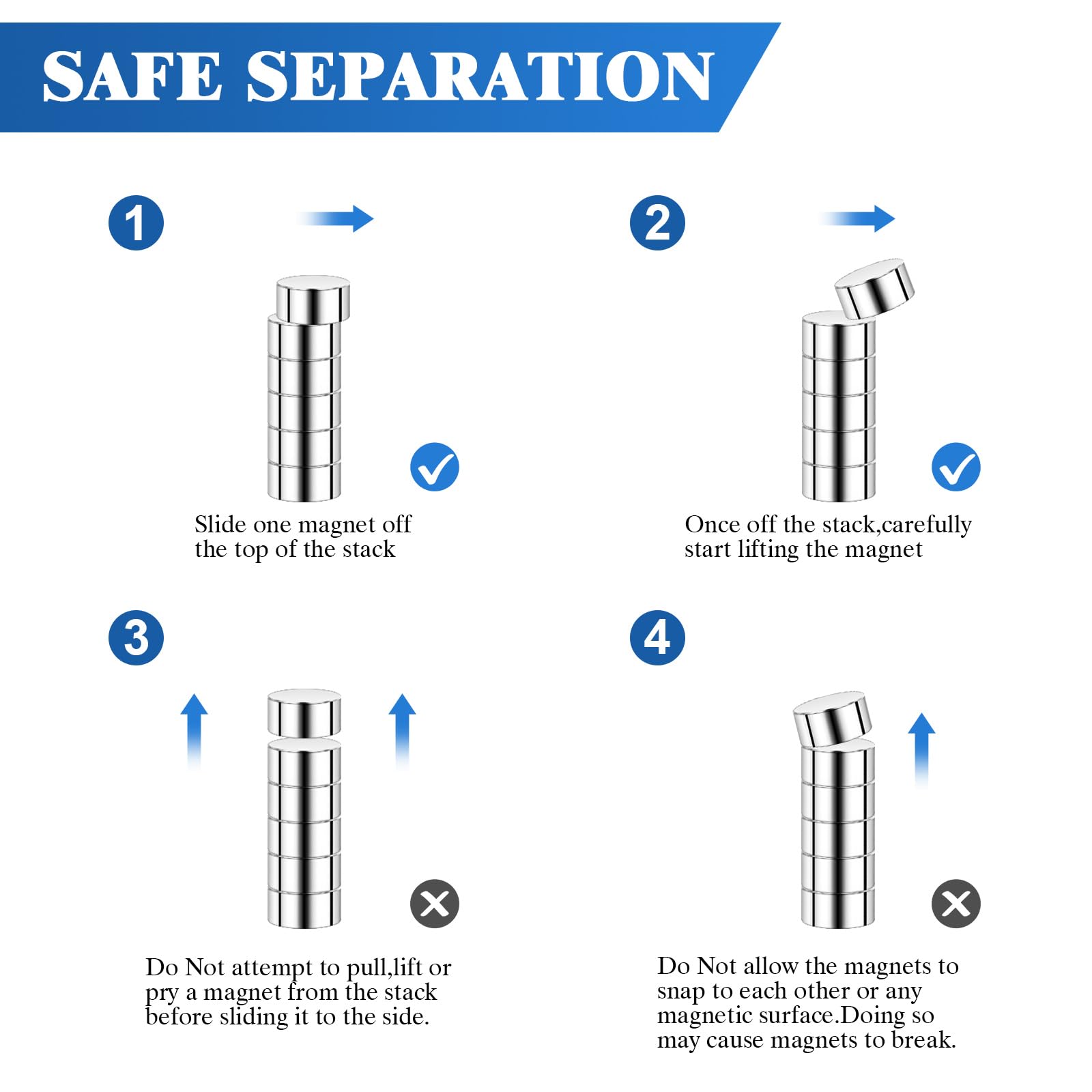 SAFE SEPARATION

1

Slide one magnet off the top of the stack

2

Once off the stack,carefully start lifting the magnet

3

Do Not attempt to pull,lift or pry a magnet from the stack before sliding it to the side.

4

Do Not allow the magnets to snap to each other or any magnetic surface.Doing so may cause magnets to break.