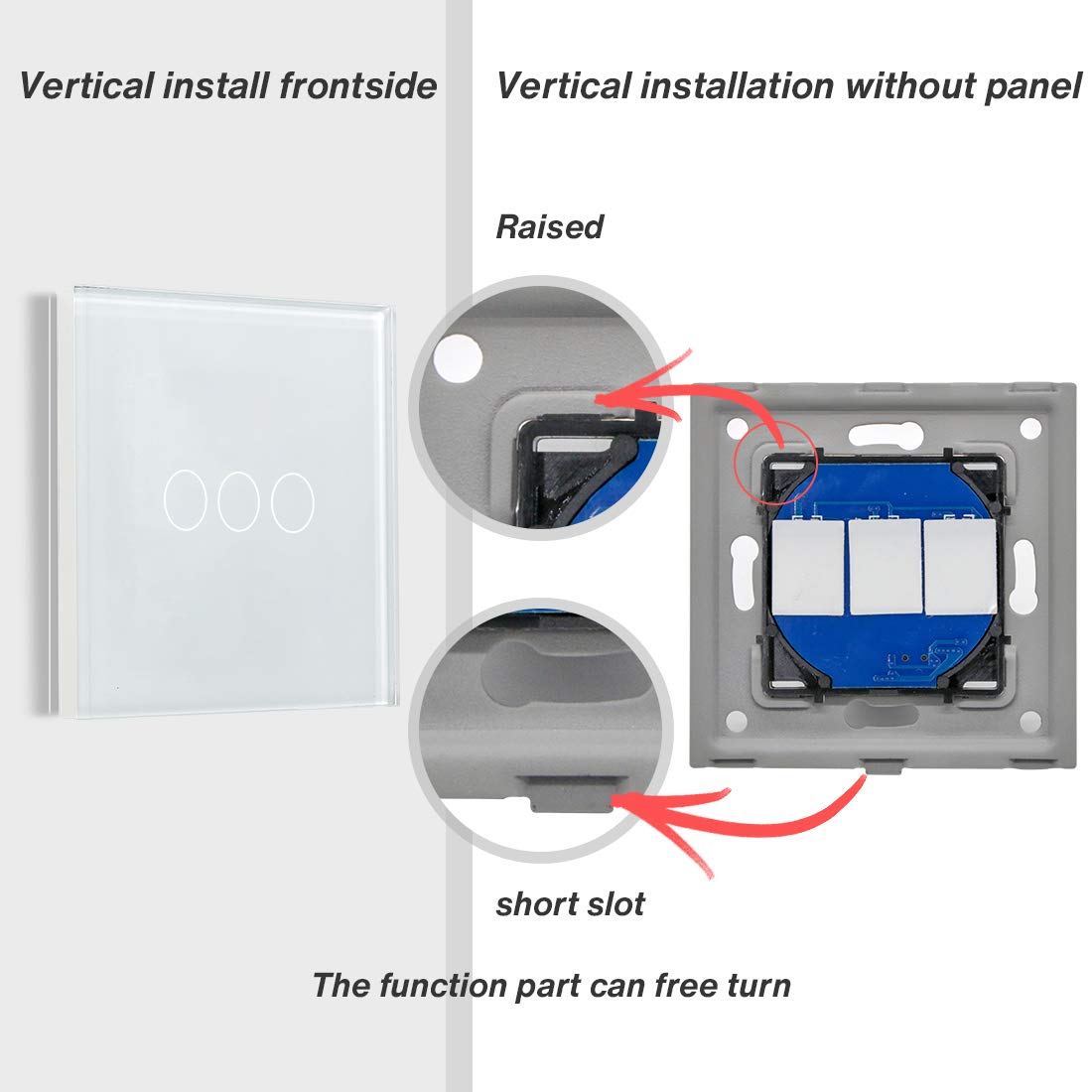 Vertical install frontside

Vertical installation without panel

Raised

short slot

The function part can free turn