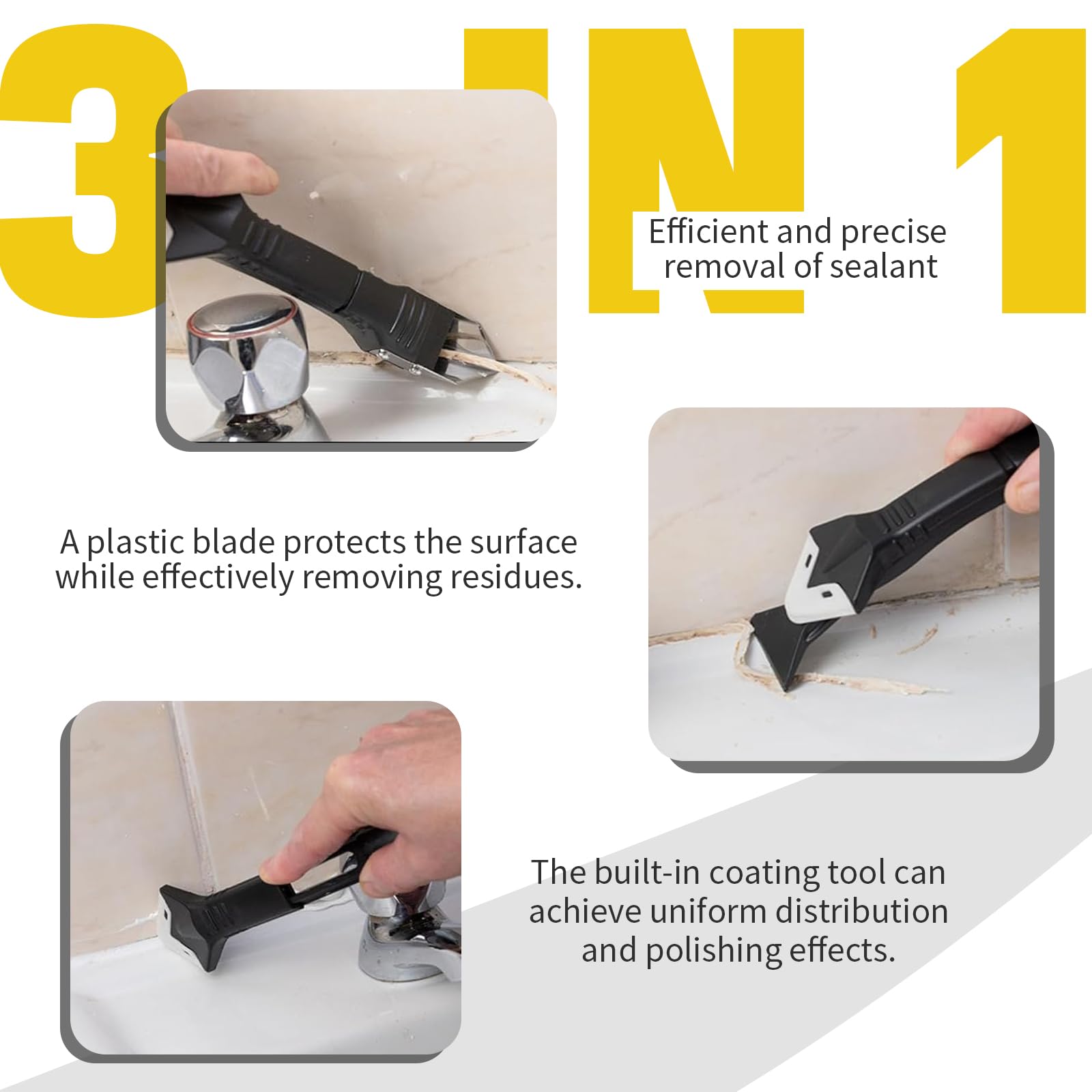 3 IN 1

Efficient and precise removal of sealant

A plastic blade protects the surface while effectively removing residues.

The built-in coating tool can achieve uniform distribution and polishing effects.