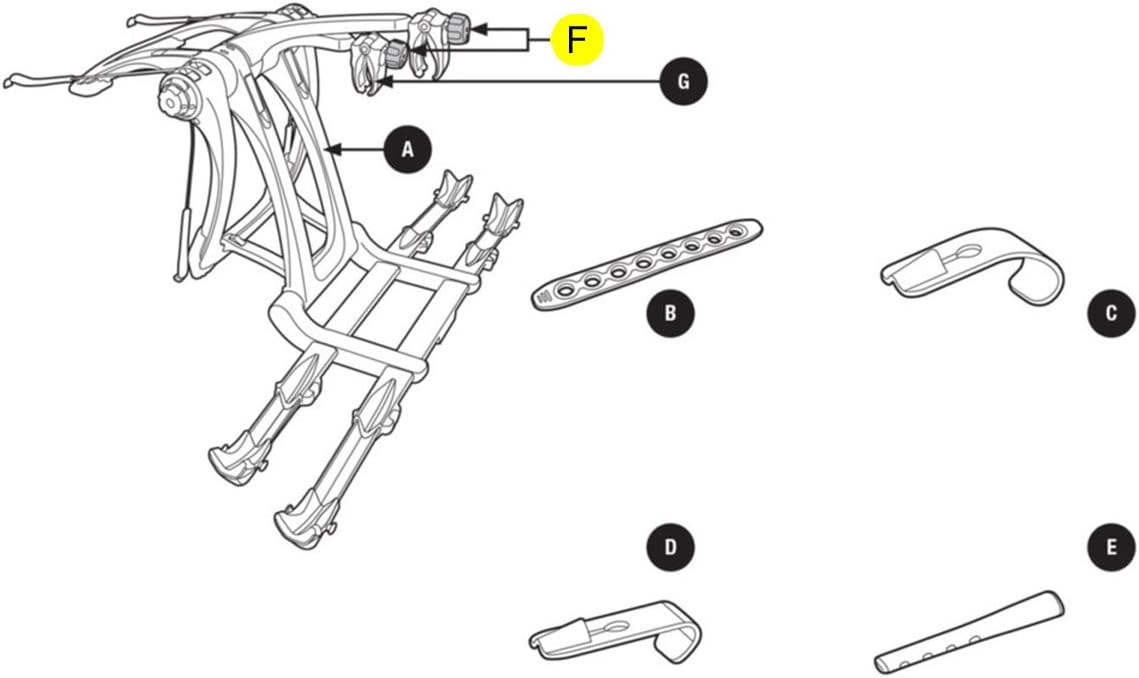 F
G
A
B
C
D
E